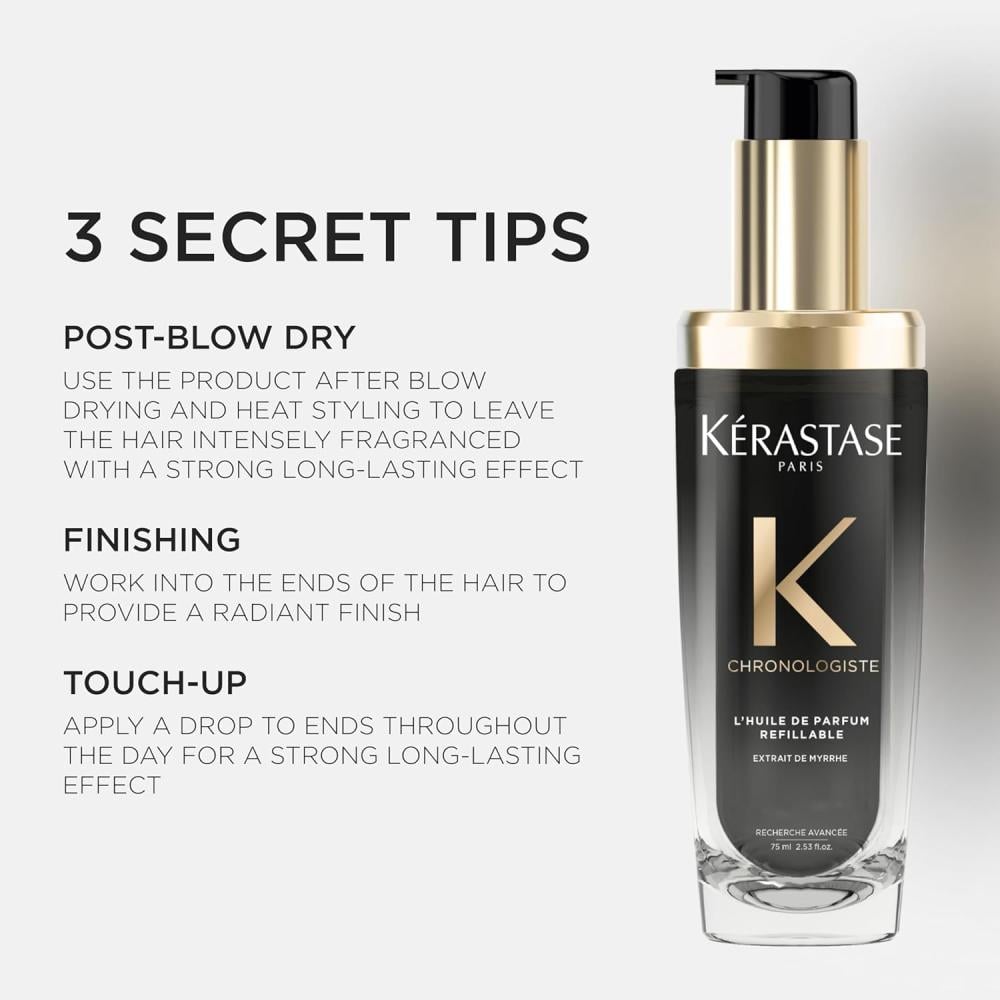 3 SECRET TIPS

POST-BLOW DRY

USE THE PRODUCT AFTER BLOW DRYING AND HEAT STYLING TO LEAVE THE HAIR INTENSELY FRAGRANCED WITH A STRONG LONG-LASTING EFFECT

FINISHING

WORK INTO THE ENDS OF THE HAIR TO PROVIDE A RADIANT FINISH

TOUCH-UP

APPLY A DROP TO ENDS THROUGHOUT THE DAY FOR A STRONG LONG-LASTING EFFECT

KÉRASTASE
PARIS

K

CHRONOLOGISTE

L'HUILE DE PARFUM
REFILLABLE

EXTRAIT DE MYRRHE

RECHERCHE AVANCÉE
75 ml 2.53 fl.oz.