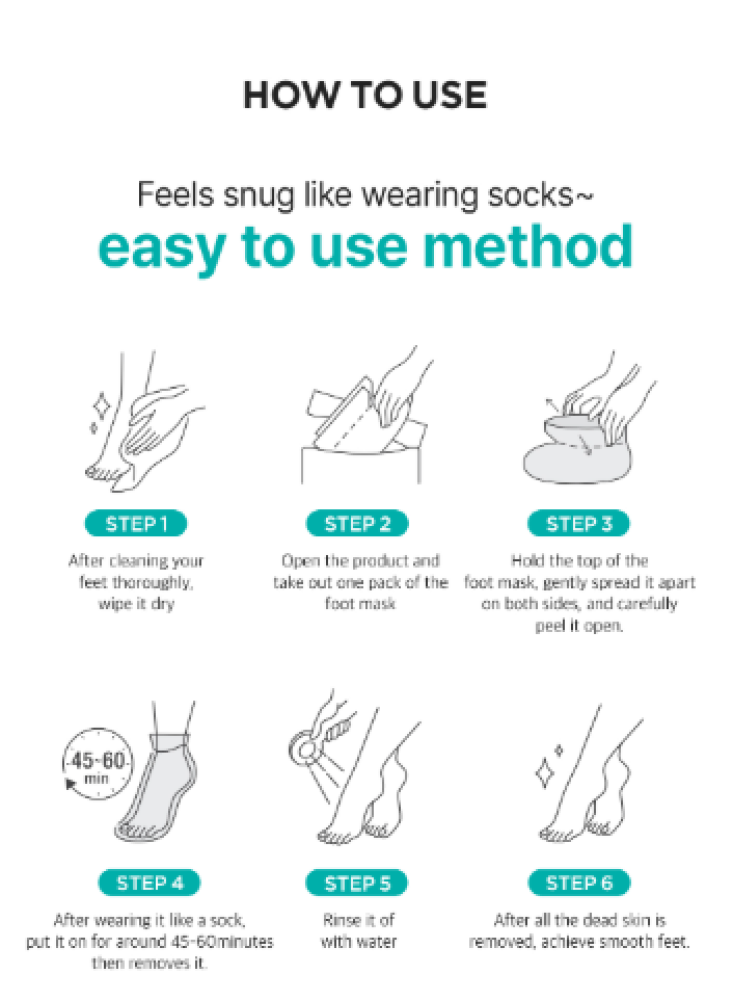 HOW TO USE

Feels snug like wearing socks~
easy to use method

STEP 1
After cleaning your feet thoroughly, wipe it dry

STEP 2
Open the product and take out one pack of the foot mask

STEP 3
Hold the top of the foot mask, gently spread it apart on both sides, and carefully peel it open.

45-60 min

STEP 4
After wearing it like a sock, put it on for around 45-60minutes then removes it.

STEP 5
Rinse it of with water

STEP 6
After all the dead skin is removed, achieve smooth feet.