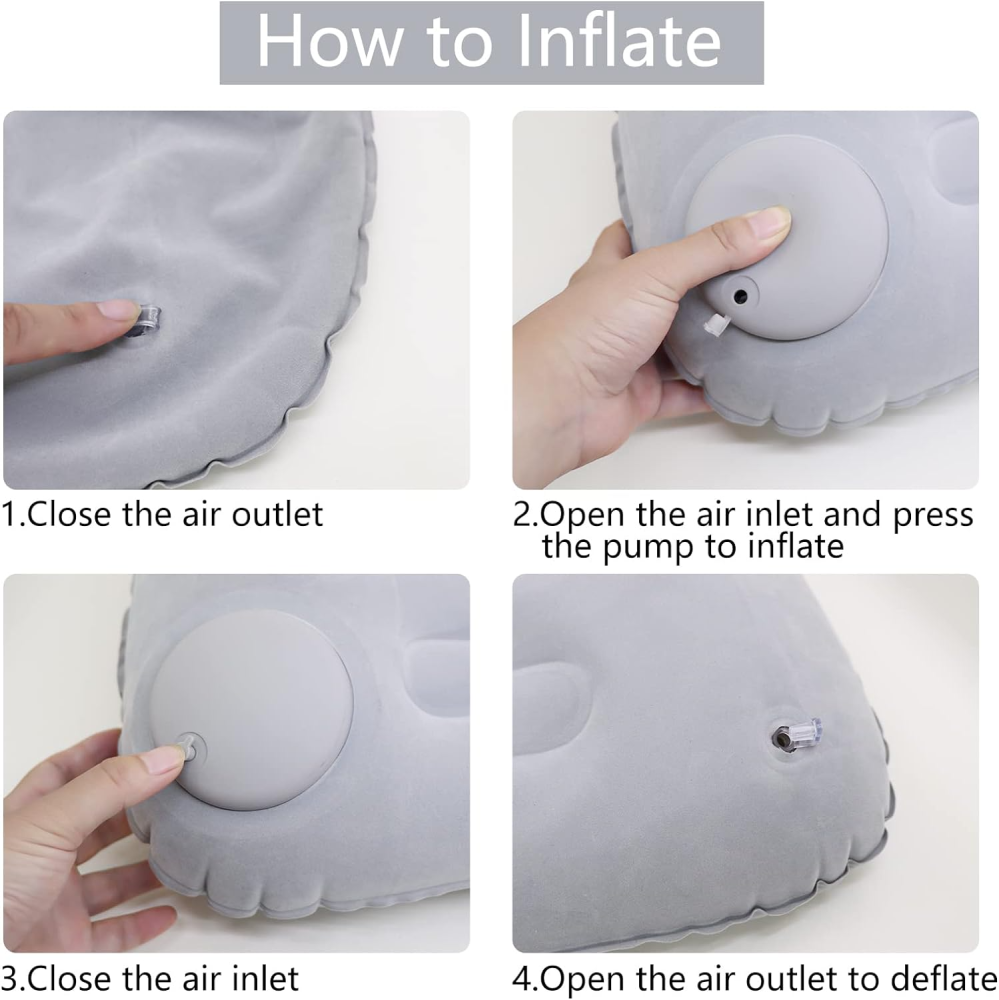 How to Inflate

1.Close the air outlet

2.Open the air inlet and press the pump to inflate

3.Close the air inlet

4.Open the air outlet to deflate