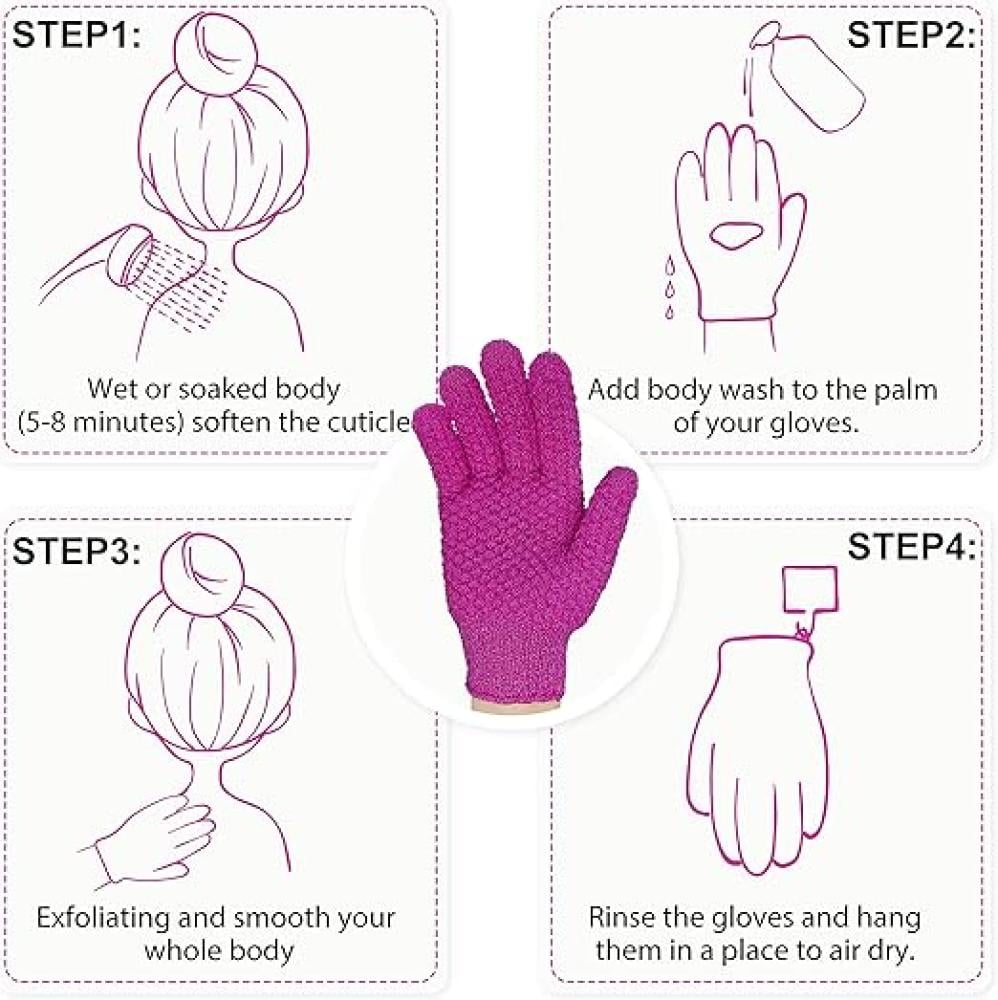 STEP1:

Wet or soaked body (5-8 minutes) soften the cuticle

STEP2:

Add body wash to the palm of your gloves.

STEP3:

Exfoliating and smooth your whole body

STEP4:

Rinse the gloves and hang them in a place to air dry.