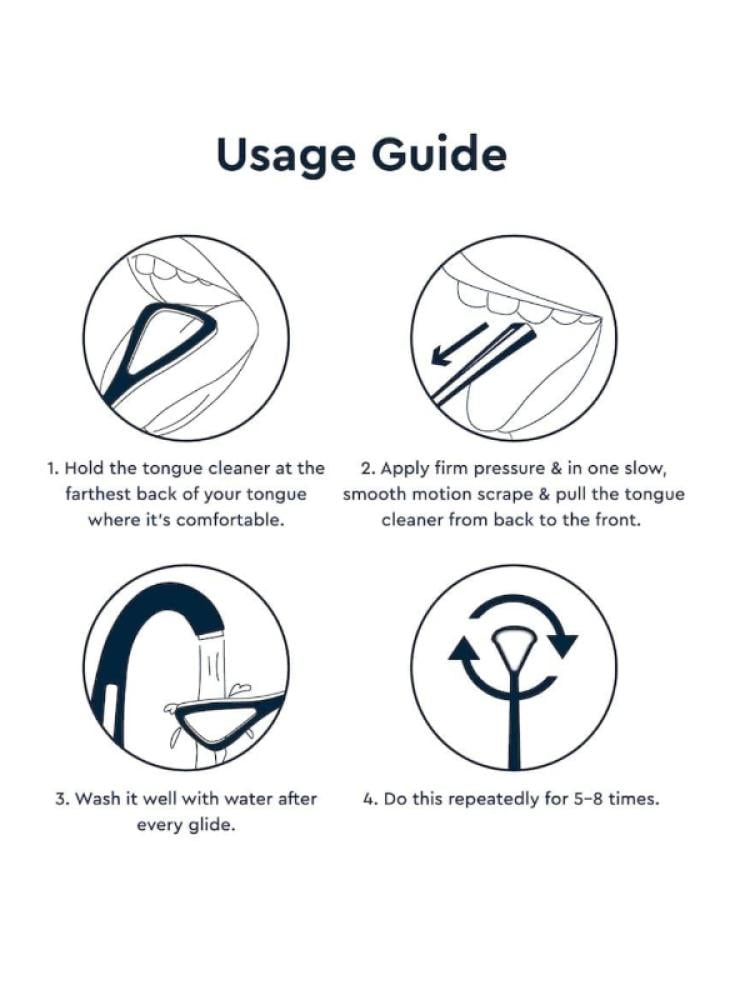 Usage Guide

1. Hold the tongue cleaner at the farthest back of your tongue where it's comfortable.

2. Apply firm pressure & in one slow, smooth motion scrape & pull the tongue cleaner from back to the front.

3. Wash it well with water after every glide.

4. Do this repeatedly for 5-8 times.