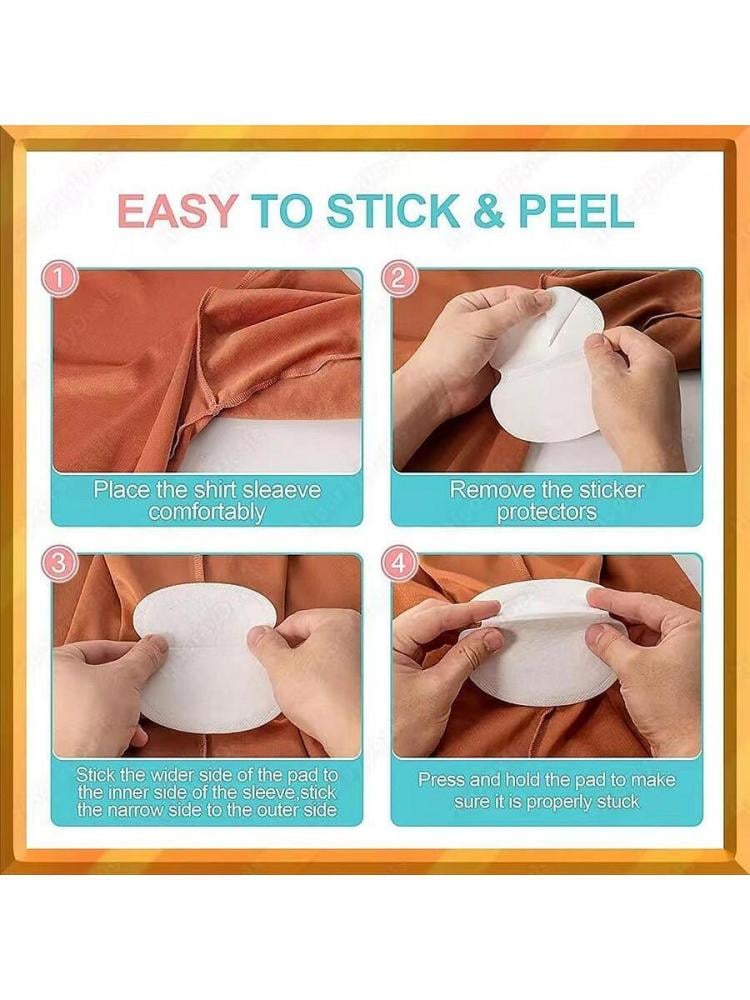 EASY TO STICK & PEEL

1

Place the shirt sleaeve comfortably

2

Remove the sticker protectors

3

Stick the wider side of the pad to the inner side of the sleeve,stick the narrow side to the outer side

4

Press and hold the pad to make sure it is properly stuck