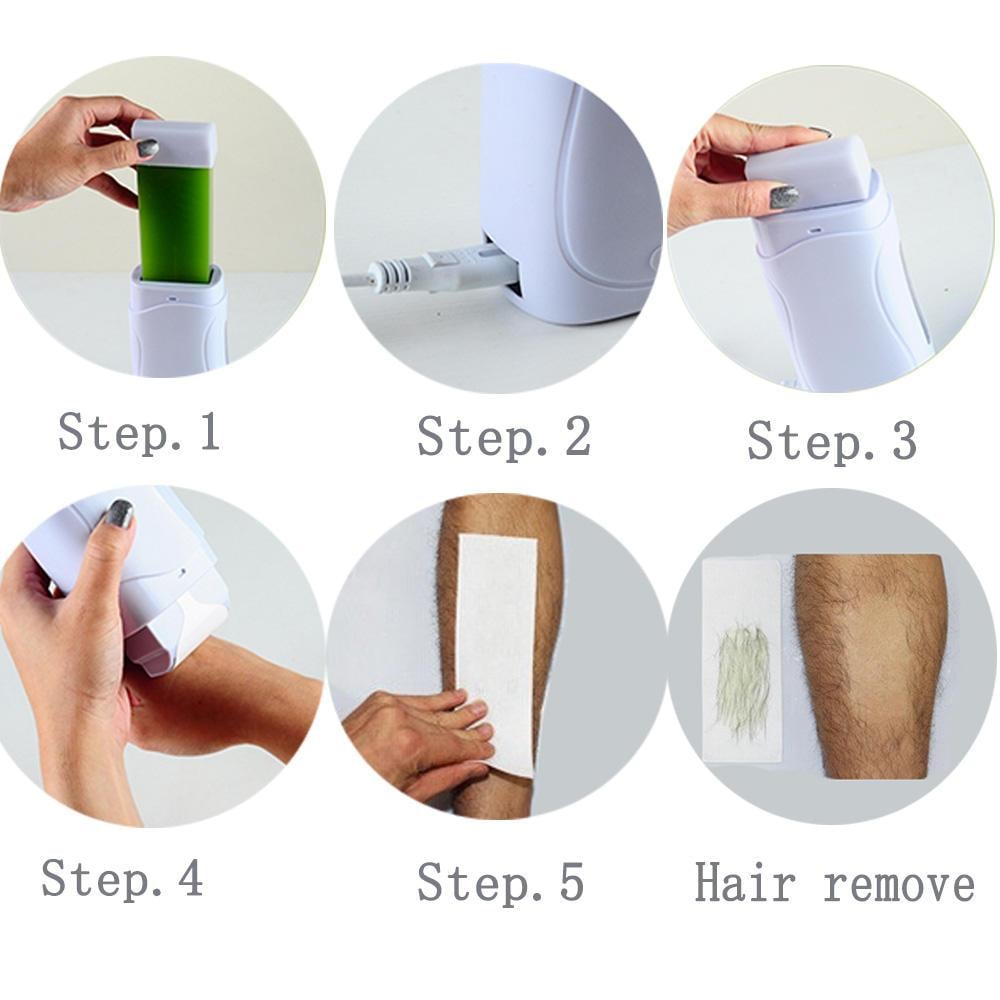 Step. 1

Step. 2

Step. 3

Step. 4

Step. 5

Hair remove