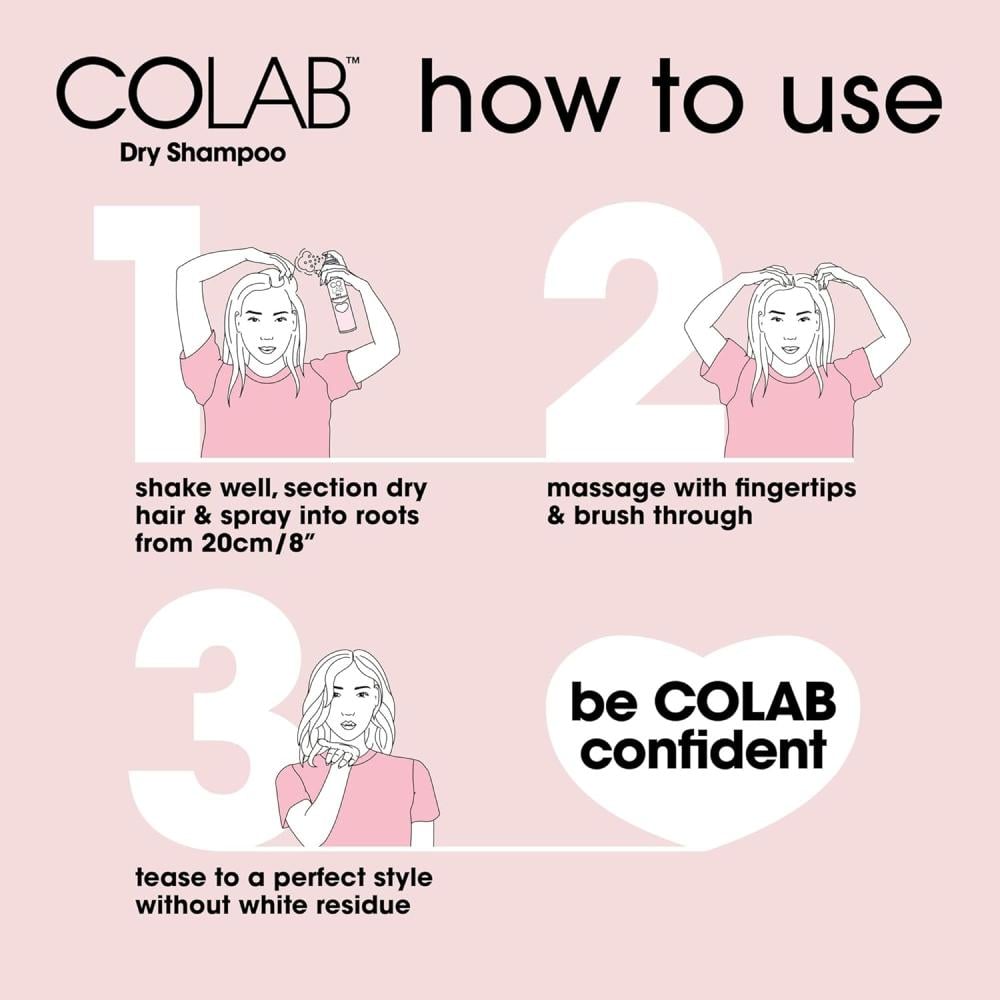 COLAB™ how to use
Dry Shampoo

1

shake well, section dry hair & spray into roots from 20cm/8"

2

massage with fingertips & brush through

3

tease to a perfect style without white residue

be COLAB confident