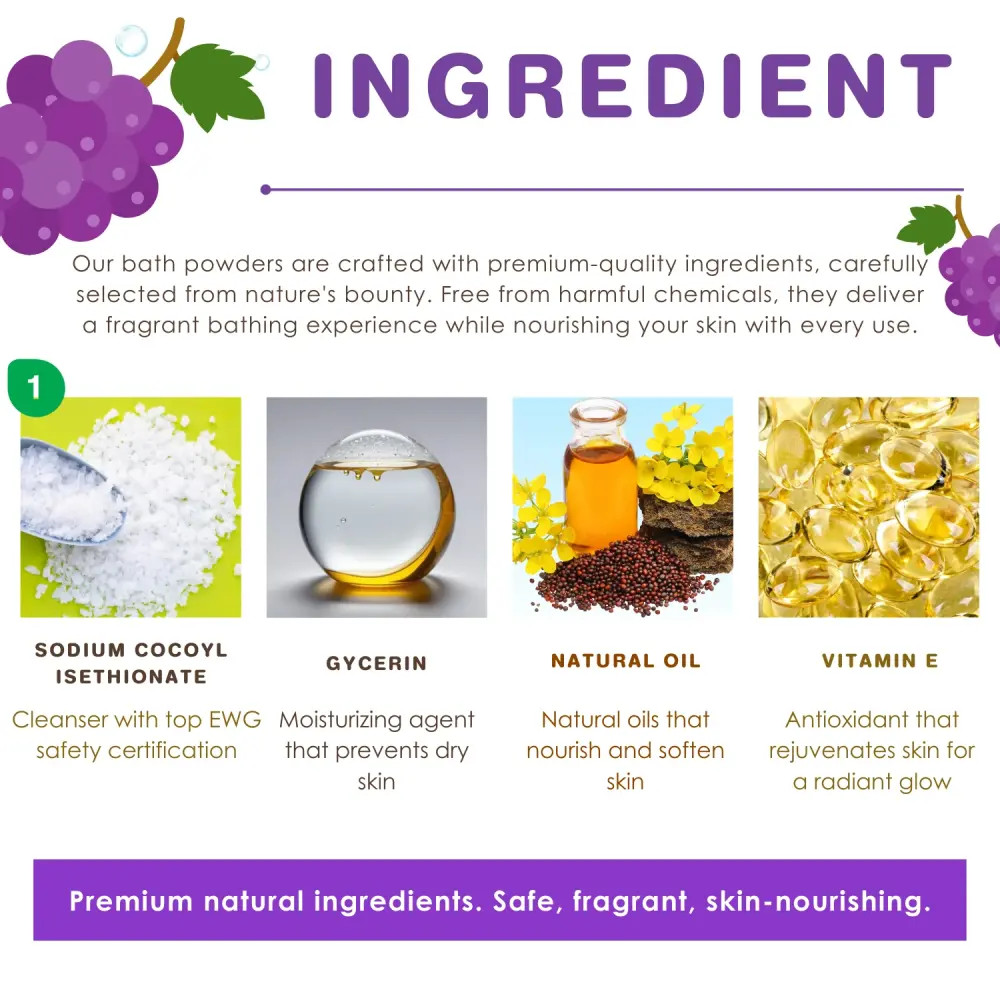 INGREDIENT

Our bath powders are crafted with premium-quality ingredients, carefully selected from nature's bounty. Free from harmful chemicals, they deliver a fragrant bathing experience while nourishing your skin with every use.

1

SODIUM COCOYL ISETHIONATE

Cleanser with top EWG safety certification

GYCERIN

Moisturizing agent that prevents dry skin

NATURAL OIL

Natural oils that nourish and soften skin

VITAMIN E

Antioxidant that rejuvenates skin for a radiant glow

Premium natural ingredients. Safe, fragrant, skin-nourishing.