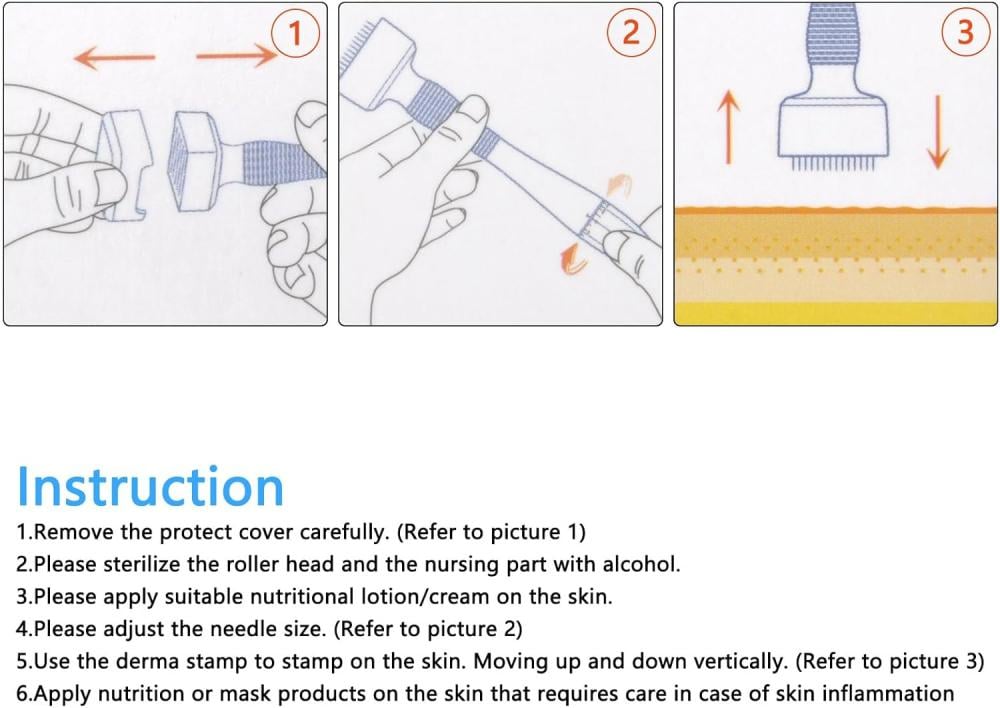 1

2

3

Instruction

1.Remove the protect cover carefully. (Refer to picture 1)
2.Please sterilize the roller head and the nursing part with alcohol.
3.Please apply suitable nutritional lotion/cream on the skin.
4.Please adjust the needle size. (Refer to picture 2)
5.Use the derma stamp to stamp on the skin. Moving up and down vertically. (Refer to picture 3)
6.Apply nutrition or mask products on the skin that requires care in case of skin inflammation