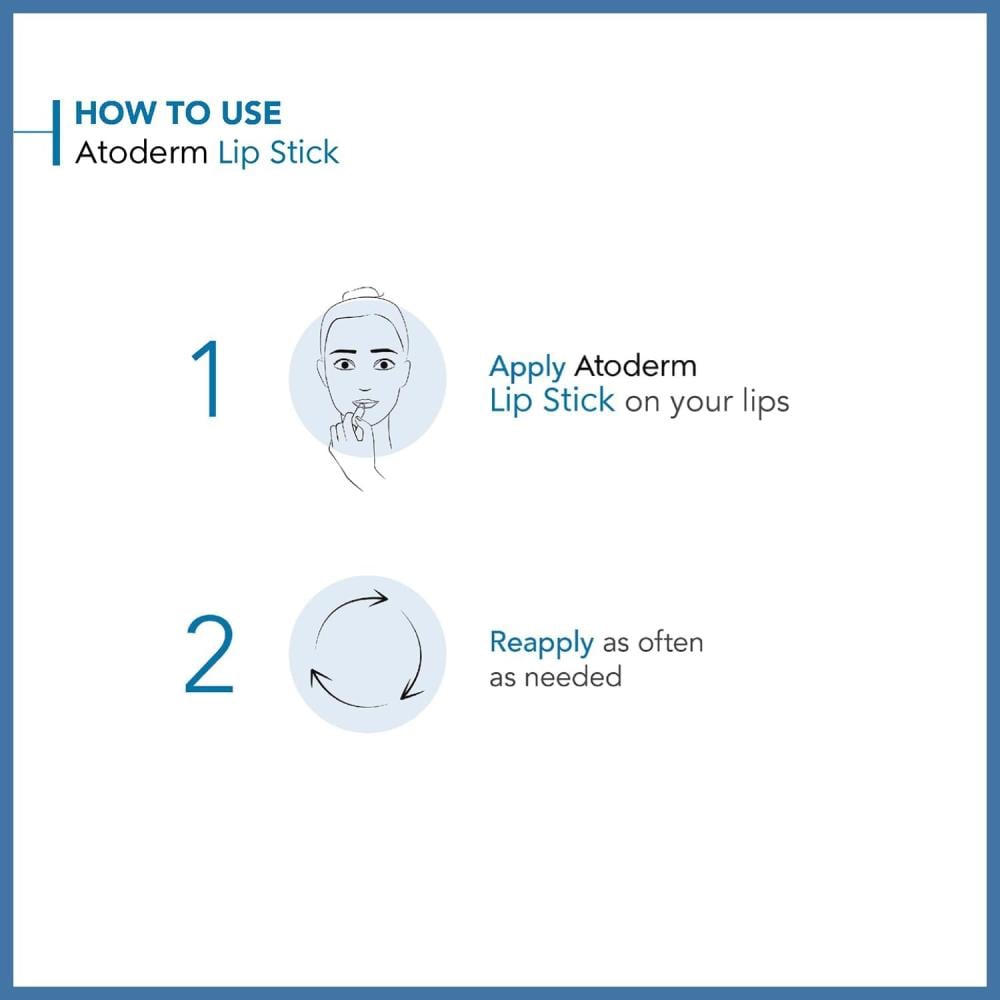 HOW TO USE
Atoderm Lip Stick

1

Apply Atoderm Lip Stick on your lips

2

Reapply as often as needed