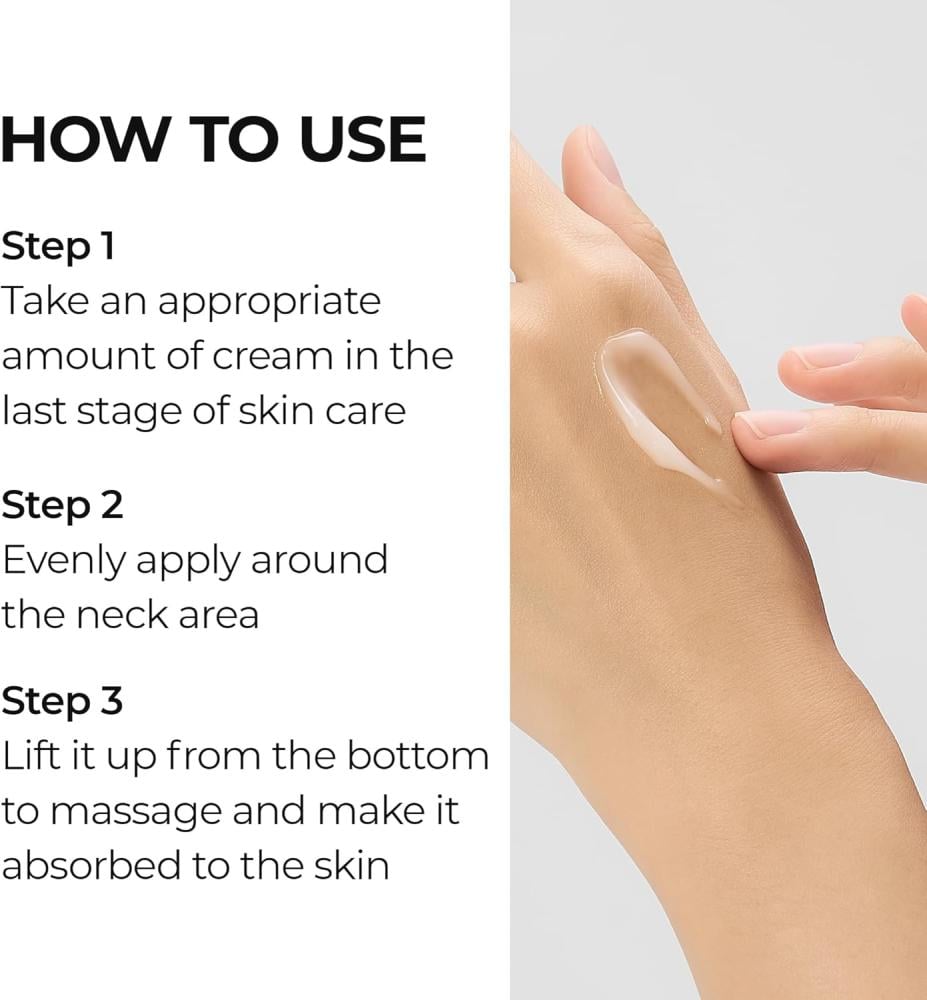 HOW TO USE

Step 1
Take an appropriate amount of cream in the last stage of skin care

Step 2
Evenly apply around the neck area

Step 3
Lift it up from the bottom to massage and make it absorbed to the skin