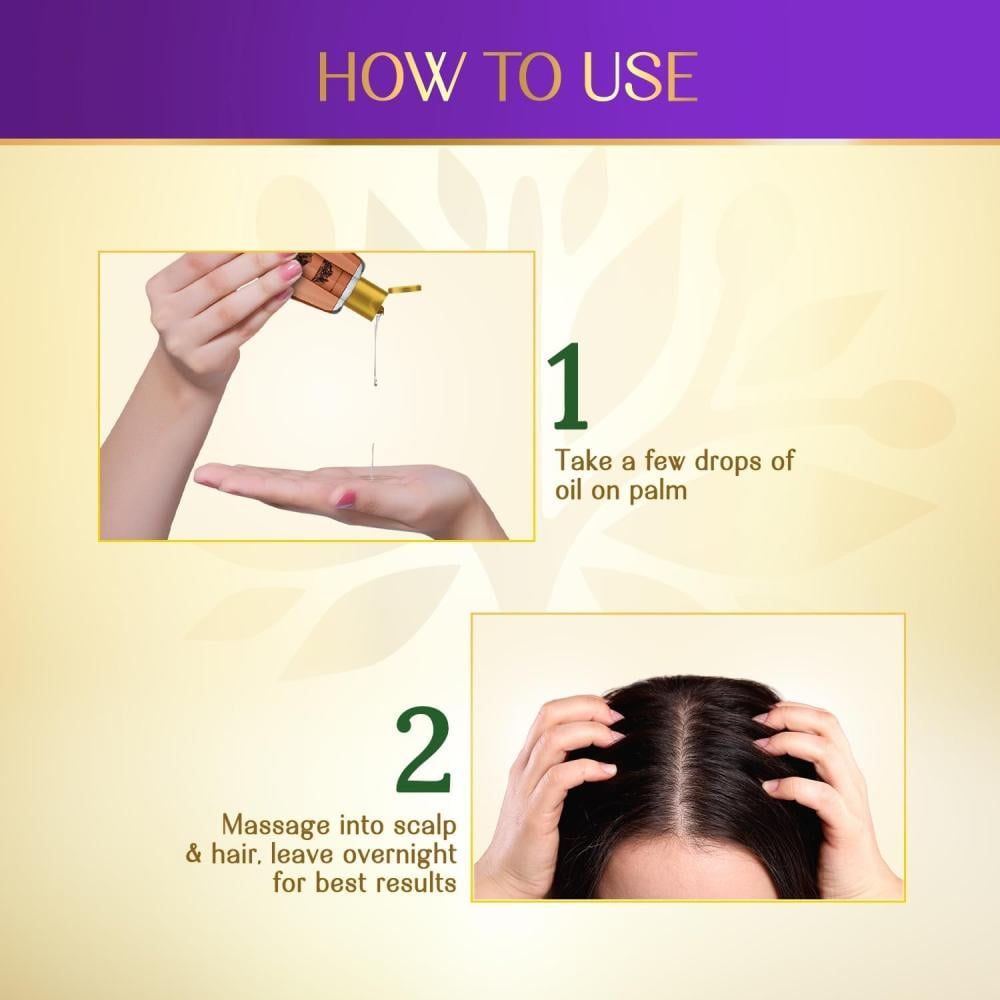 HOW TO USE

1

Take a few drops of oil on palm

2

Massage into scalp & hair, leave overnight for best results