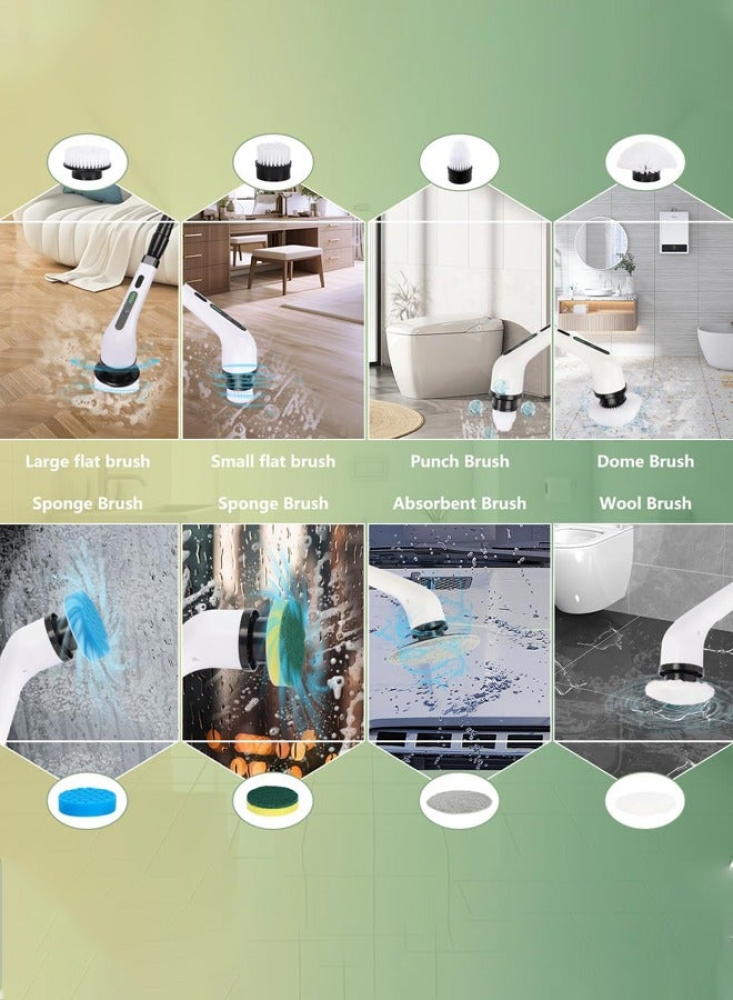 Large flat brush
Small flat brush
Punch Brush
Dome Brush

Sponge Brush
Sponge Brush
Absorbent Brush
Wool Brush