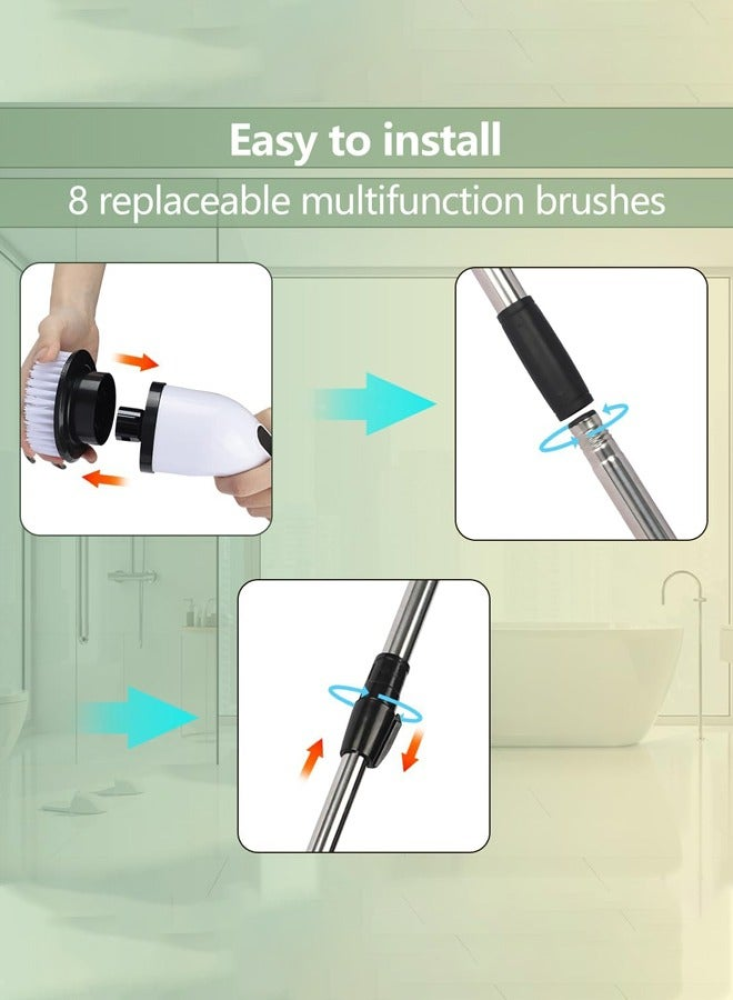 Easy to install

8 replaceable multifunction brushes