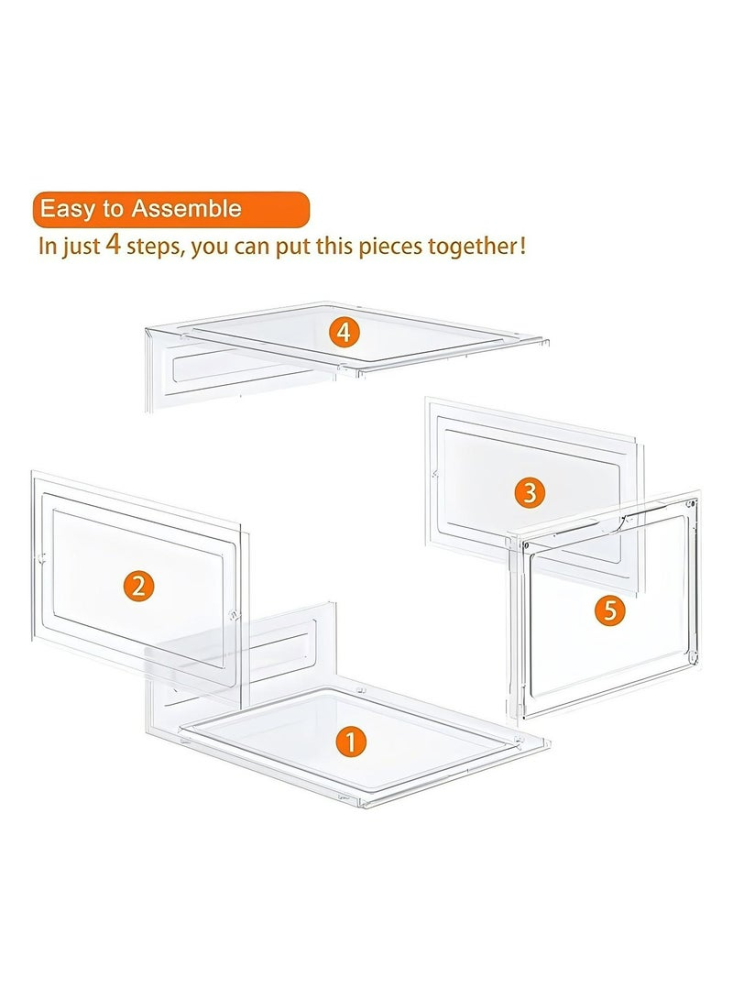 Easy to Assemble
In just 4 steps, you can put this pieces together!

4

3

2

5

1