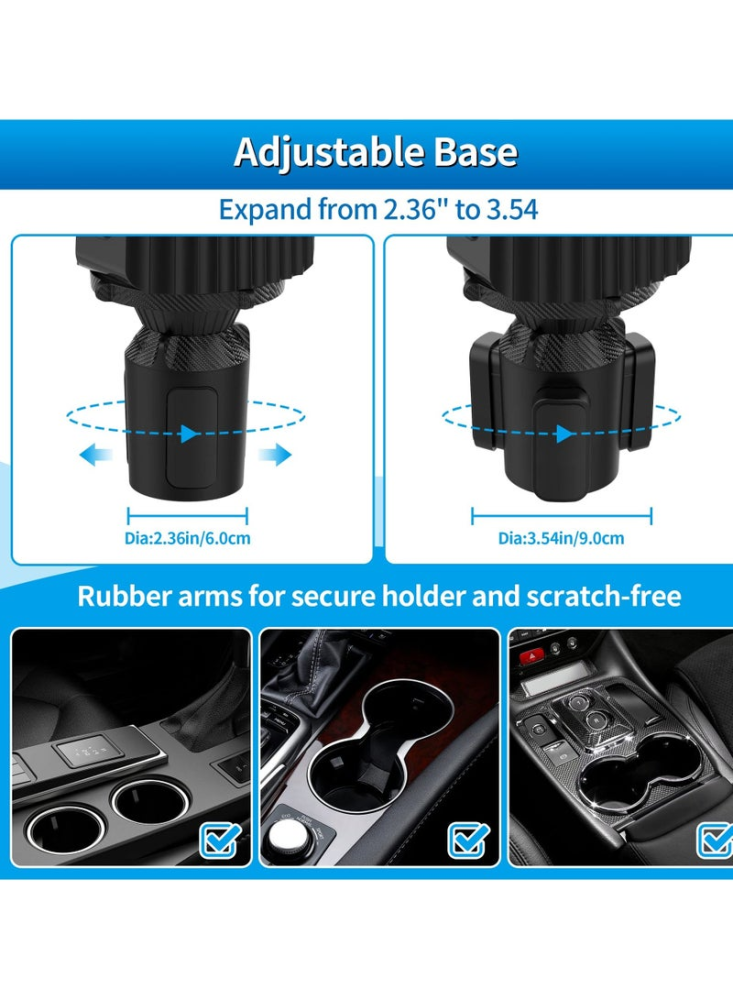 Adjustable Base

Expand from 2.36" to 3.54

Dia:2.36in/6.0cm

Dia:3.54in/9.0cm

Rubber arms for secure holder and scratch-free