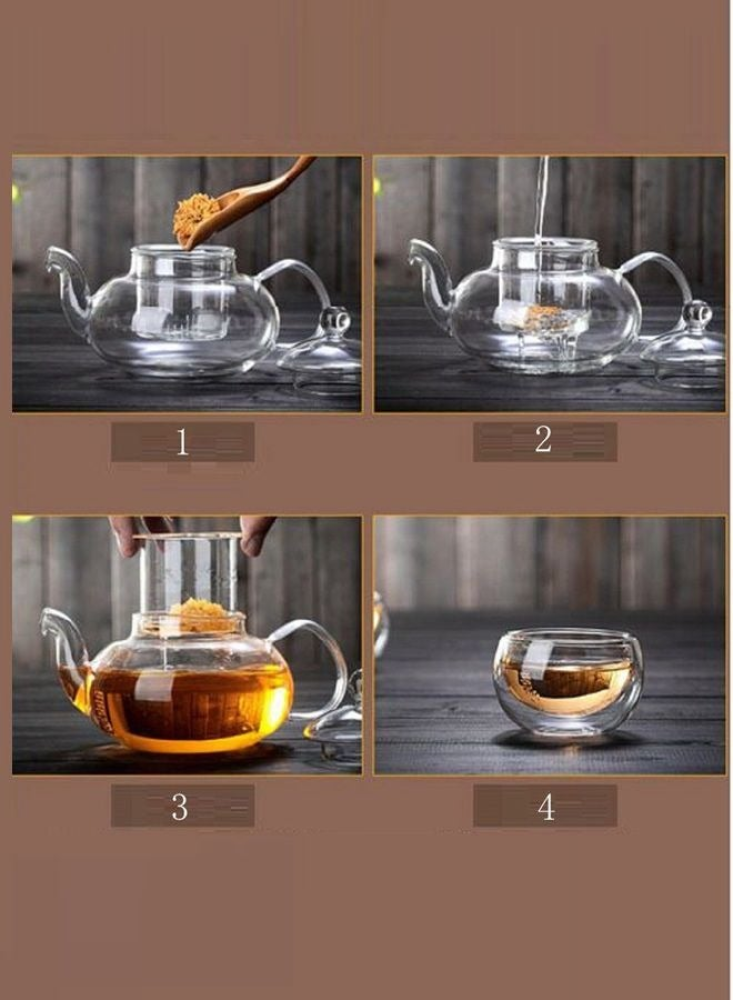 1

2

3

4