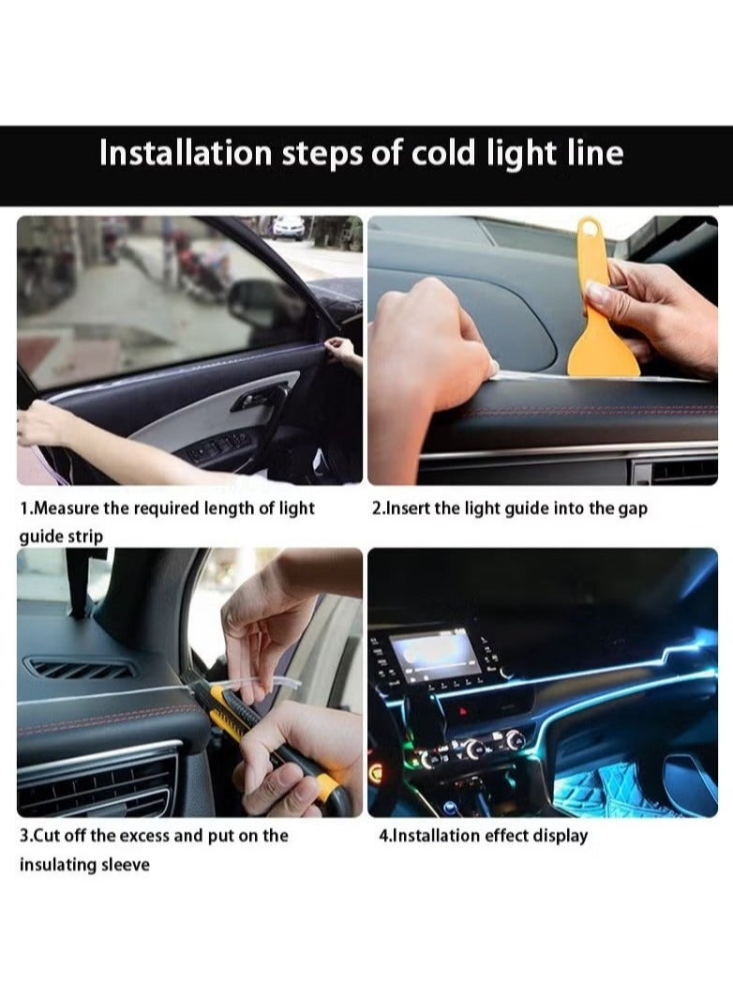 Installation steps of cold light line

1.Measure the required length of light guide strip

2.Insert the light guide into the gap

3.Cut off the excess and put on the insulating sleeve

4.Installation effect display