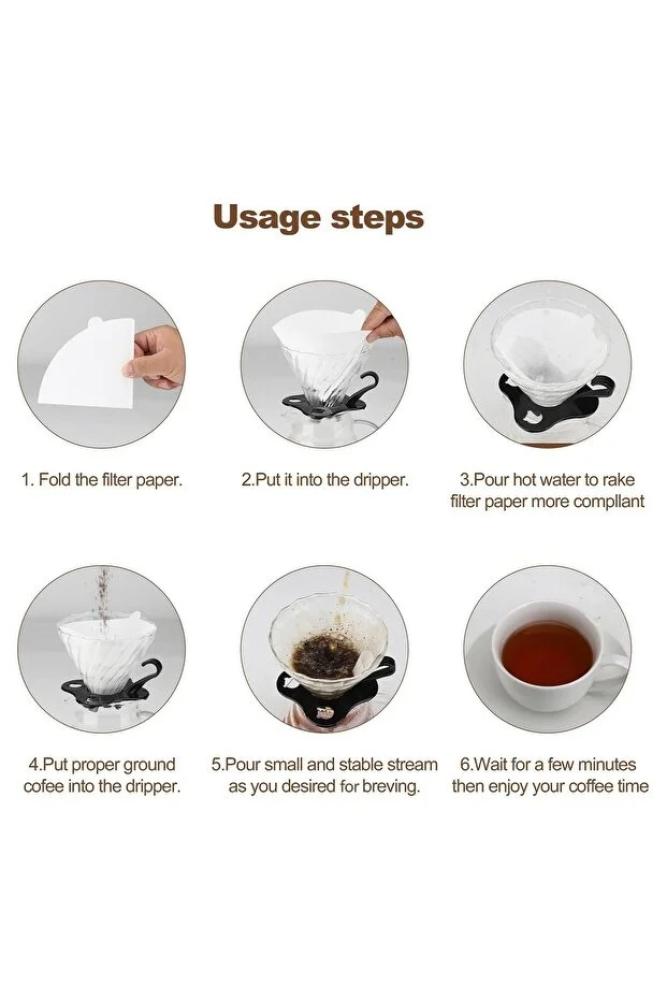 Usage steps

1. Fold the filter paper.

2.Put it into the dripper.

3.Pour hot water to rake filter paper more compllant

4.Put proper ground cofee into the dripper.

5.Pour small and stable stream as you desired for breving.

6.Wait for a few minutes then enjoy your coffee time