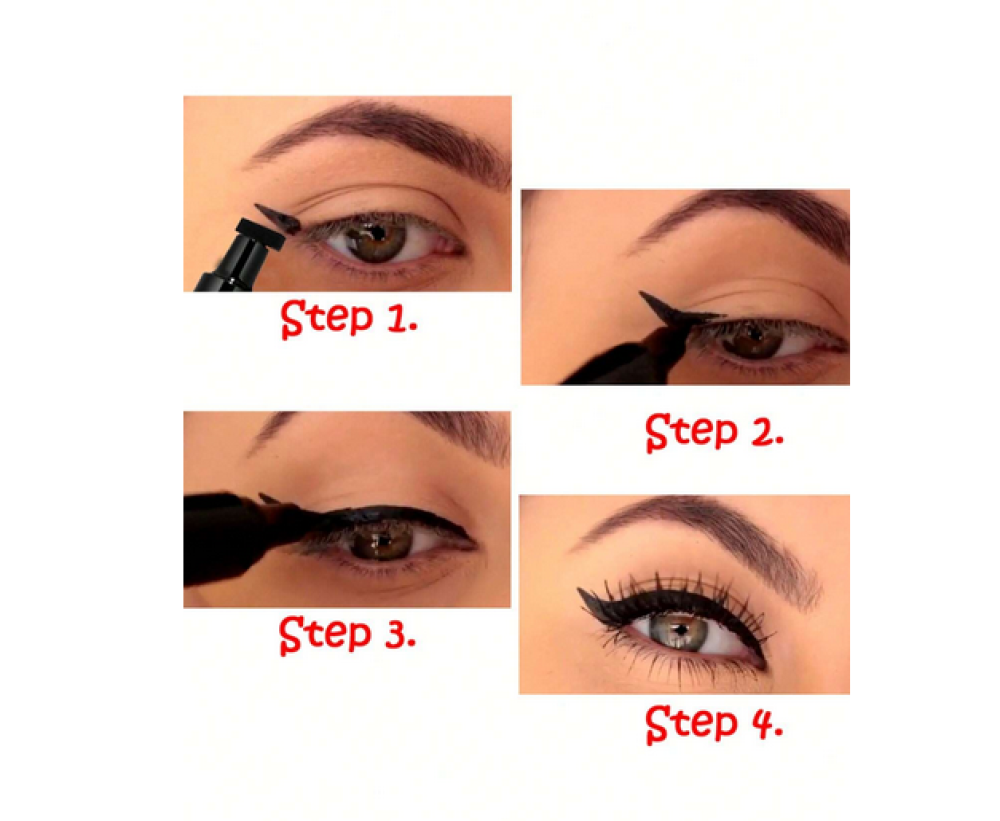 Step 1.

Step 2.

Step 3.

Step 4.