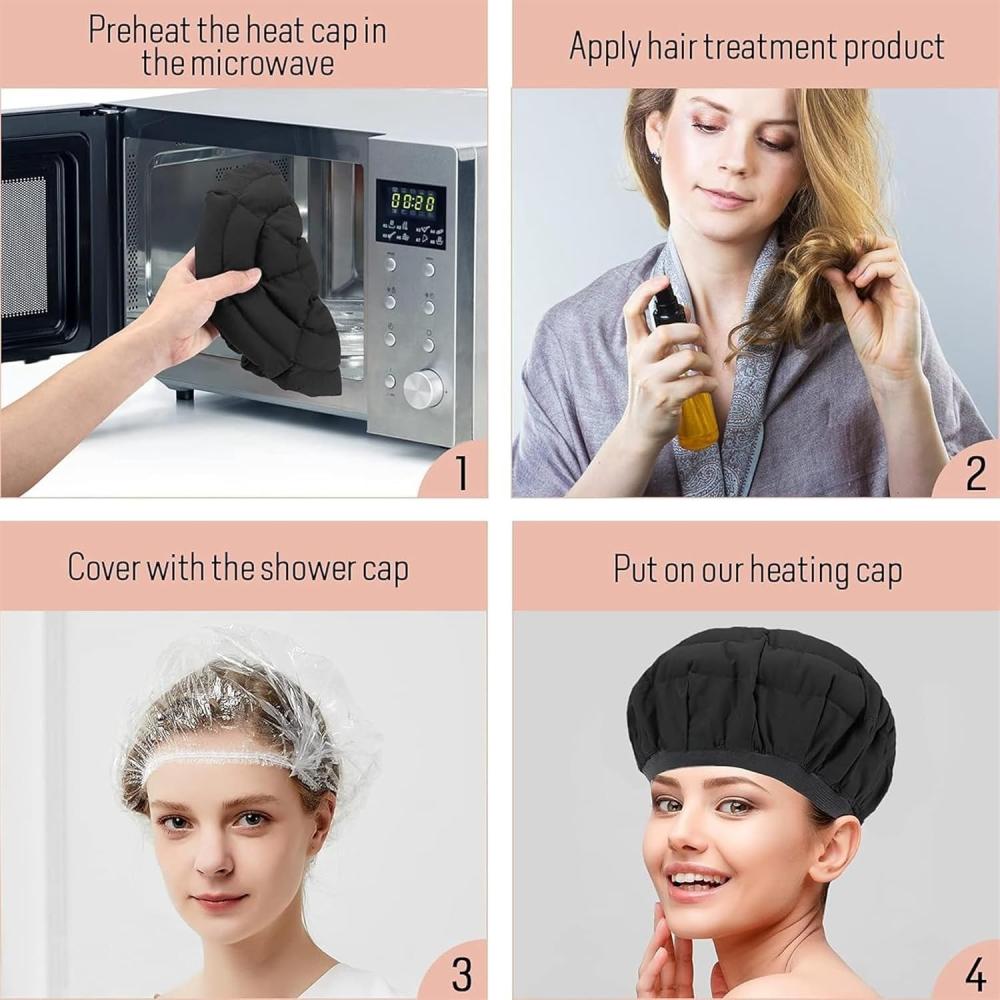 Preheat the heat cap in the microwave

00:20

1

Apply hair treatment product

2

Cover with the shower cap

3

Put on our heating cap

4