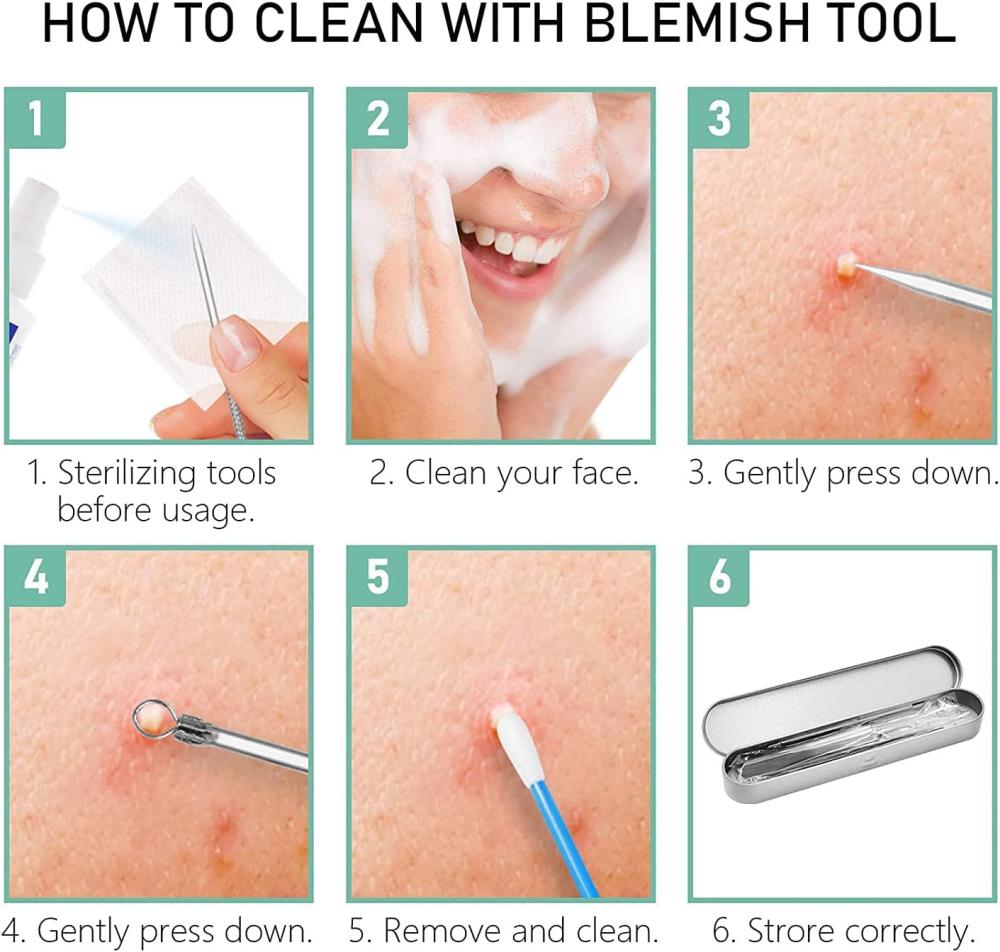 HOW TO CLEAN WITH BLEMISH TOOL

1

1. Sterilizing tools before usage.

2

2. Clean your face.

3

3. Gently press down.

4

4. Gently press down.

5

5. Remove and clean.

6

6. Strore correctly.