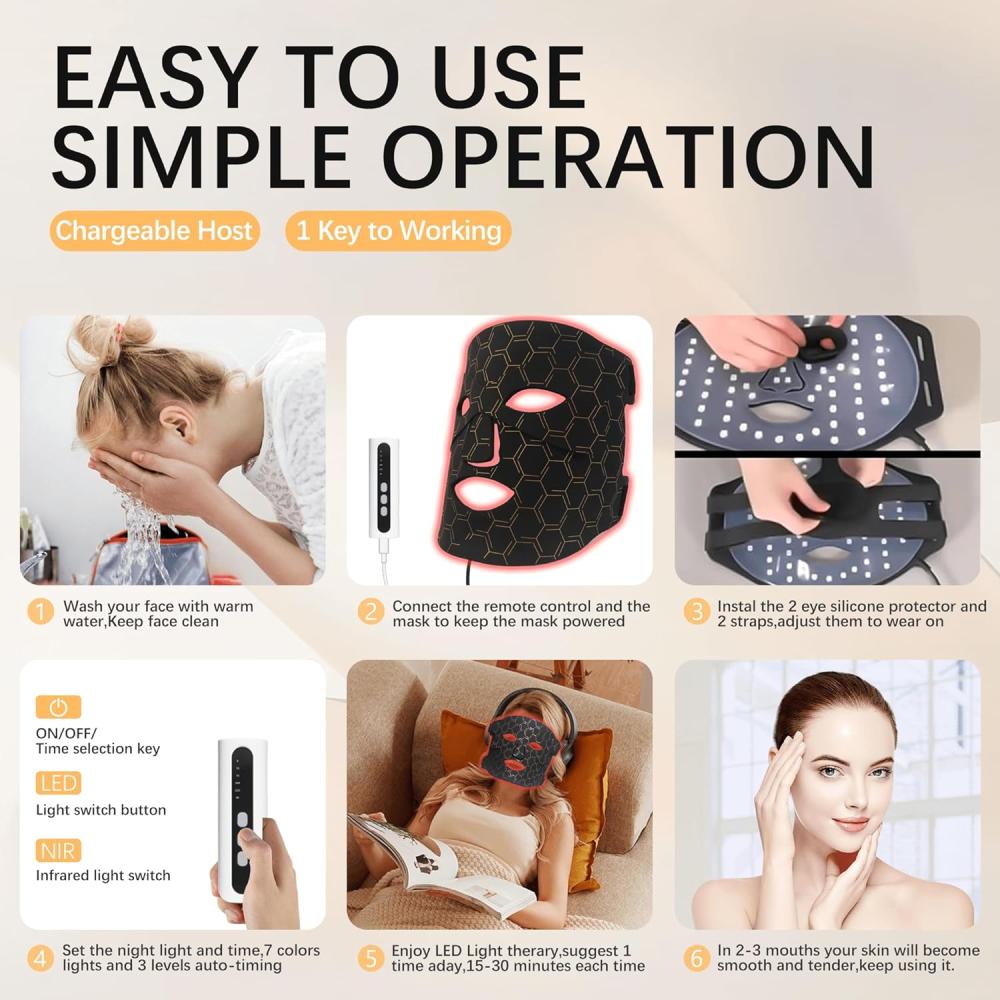 EASY TO USE
SIMPLE OPERATION

Chargeable Host

1 Key to Working

1 Wash your face with warm water,Keep face clean

2 Connect the remote control and the mask to keep the mask powered

3 Instal the 2 eye silicone protector and 2 straps,adjust them to wear on

ON/OFF/
Time selection key

LED
Light switch button

NIR
Infrared light switch

4 Set the night light and time,7 colors lights and 3 levels auto-timing

5 Enjoy LED Light therary,suggest 1 time aday,15-30 minutes each time

6 In 2-3 mouths your skin will become smooth and tender,keep using it.