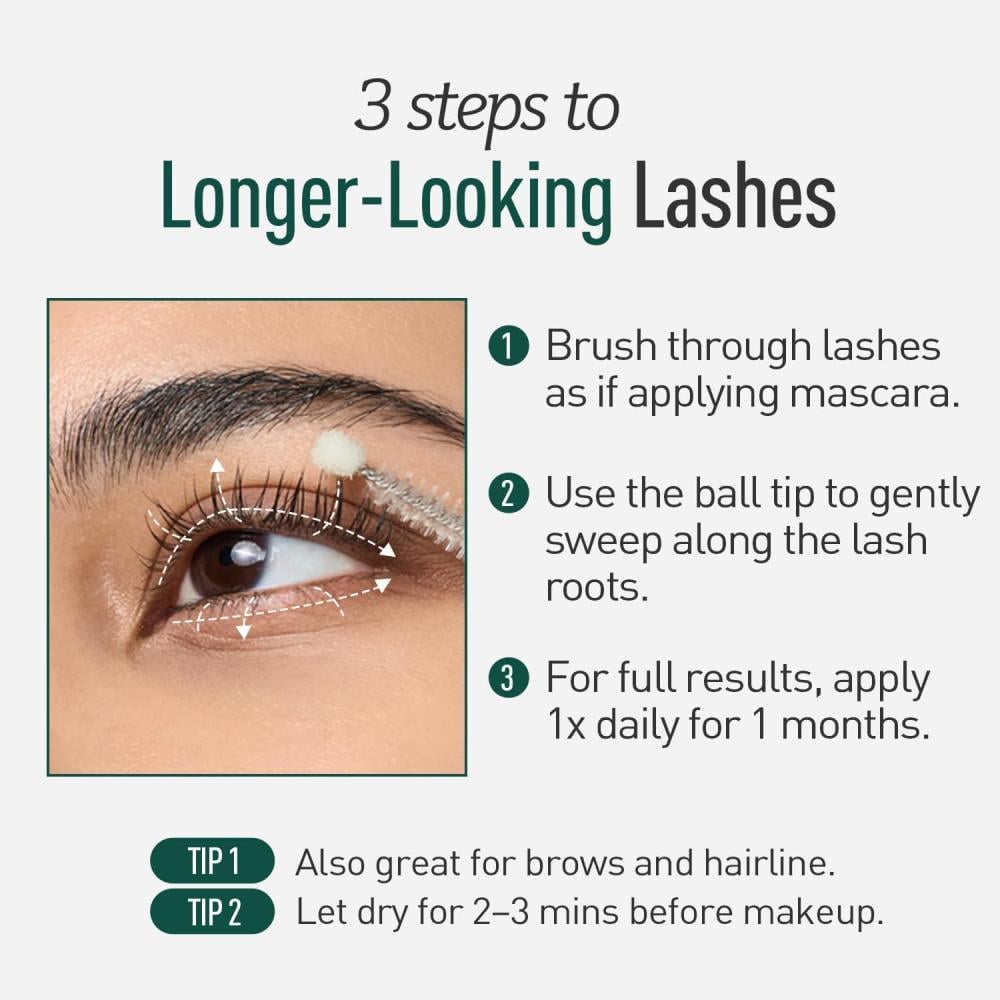 3 steps to
Longer-Looking Lashes

1 Brush through lashes as if applying mascara.

2 Use the ball tip to gently sweep along the lash roots.

3 For full results, apply 1x daily for 1 months.

TIP 1 Also great for brows and hairline.
TIP 2 Let dry for 2–3 mins before makeup.