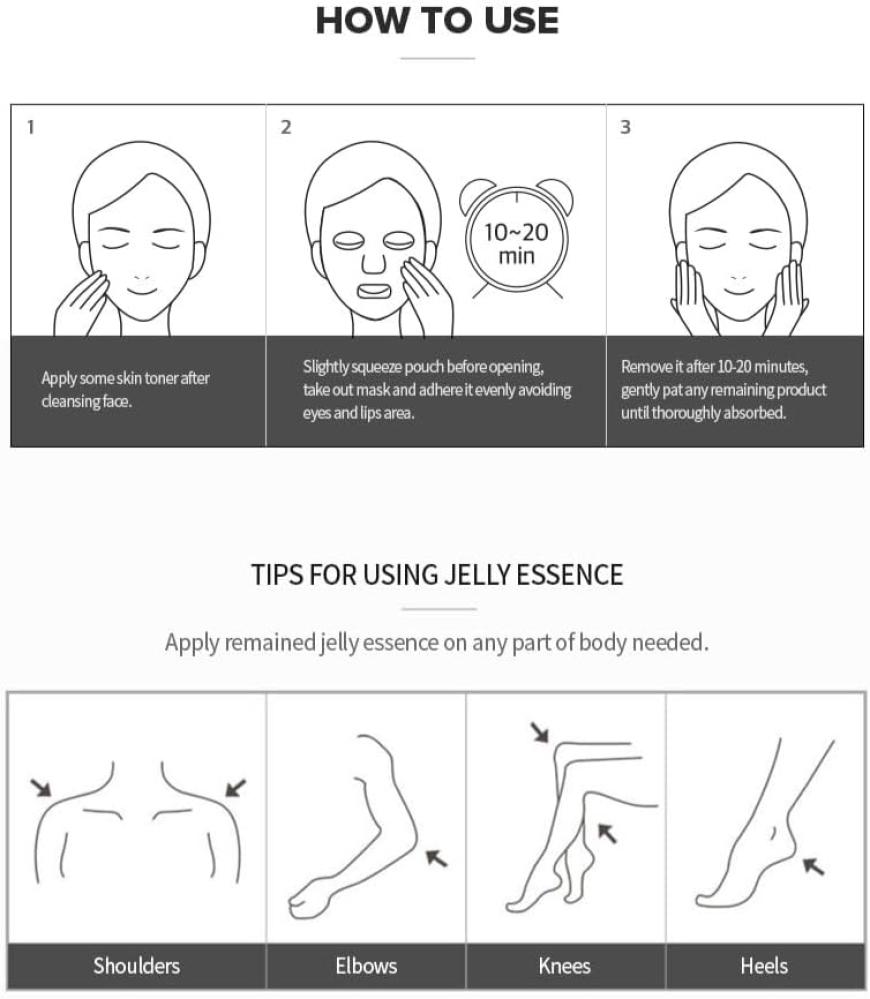 HOW TO USE

1

Apply some skin toner after cleansing face.

2

10~20 min

Slightly squeeze pouch before opening, take out mask and adhere it evenly avoiding eyes and lips area.

3

Remove it after 10-20 minutes, gently pat any remaining product until thoroughly absorbed.

TIPS FOR USING JELLY ESSENCE

Apply remained jelly essence on any part of body needed.

Shoulders

Elbows

Knees

Heels