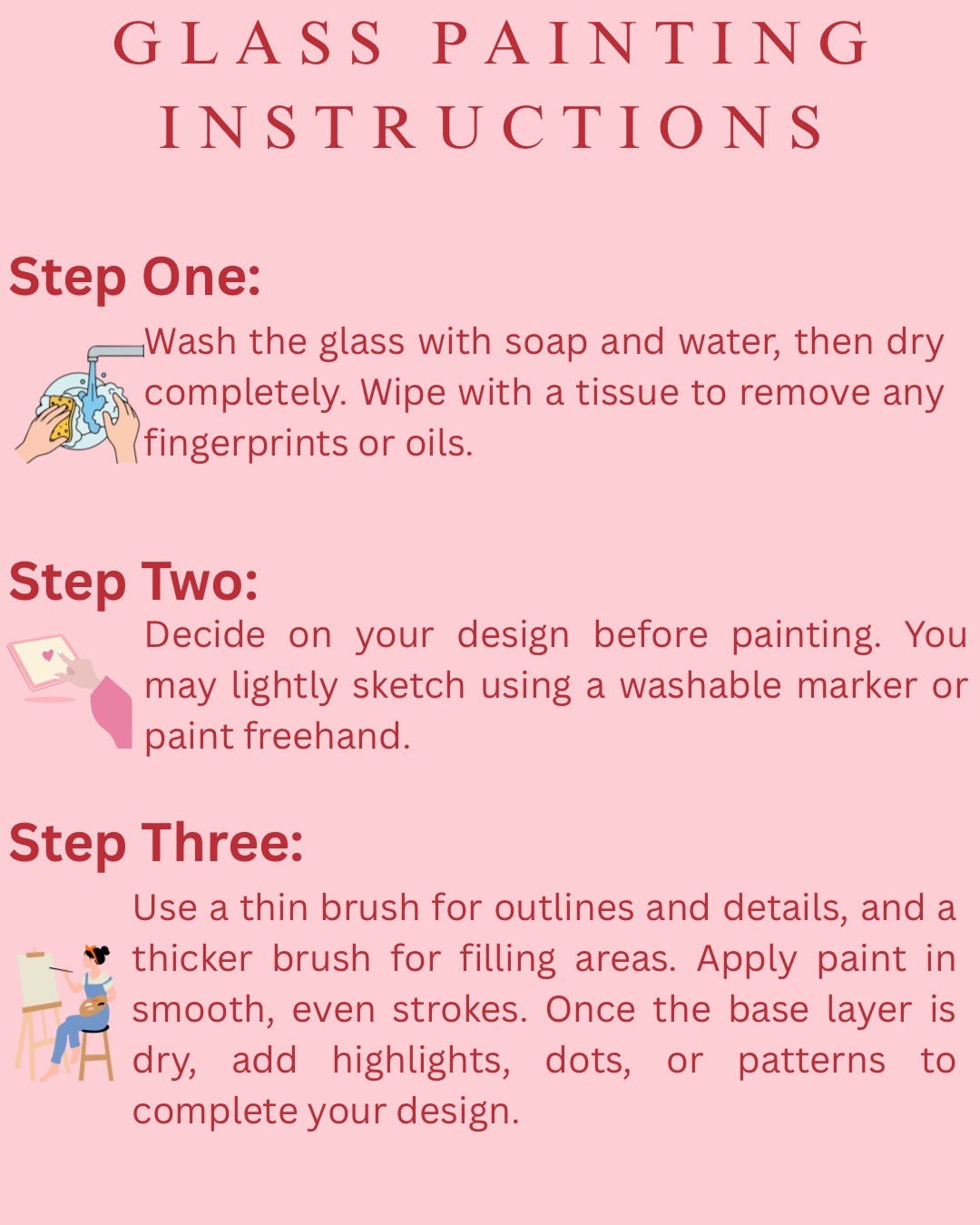 GLASS PAINTING INSTRUCTIONS

Step One:

Wash the glass with soap and water, then dry completely. Wipe with a tissue to remove any fingerprints or oils.

Step Two:

Decide on your design before painting. You may lightly sketch using a washable marker or paint freehand.

Step Three:

Use a thin brush for outlines and details, and a thicker brush for filling areas. Apply paint in smooth, even strokes. Once the base layer is dry, add highlights, dots, or patterns to complete your design.