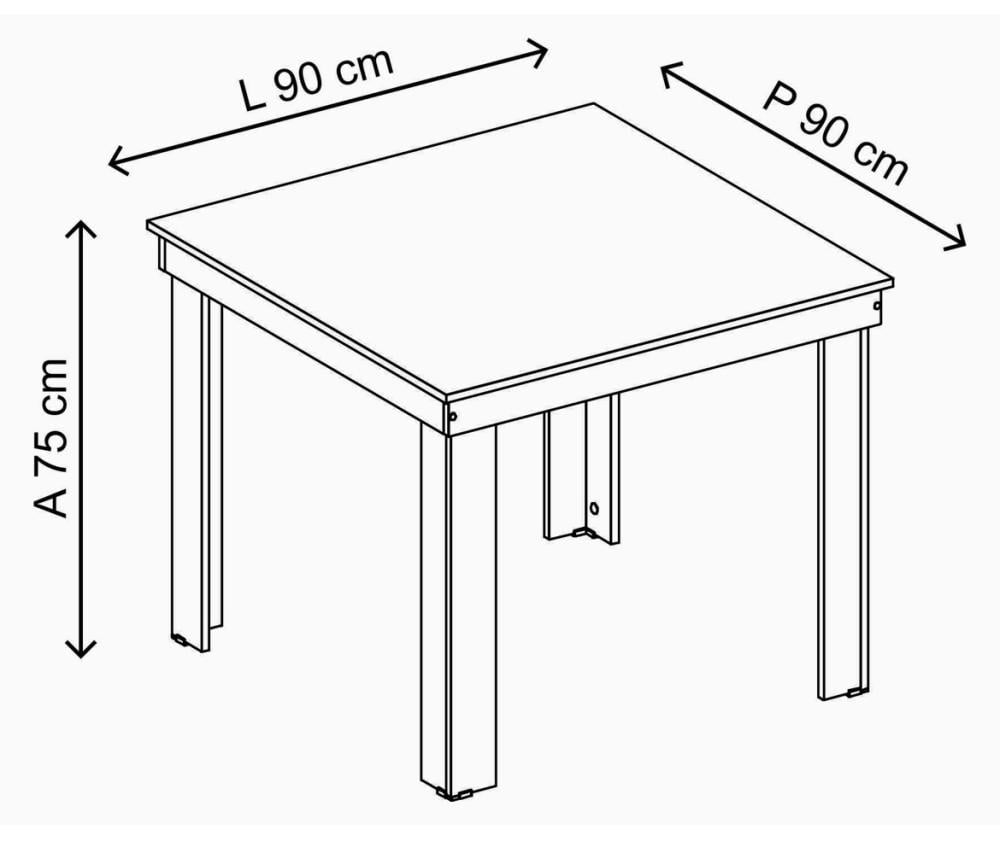 L 90 cm

P 90 cm

A 75 cm