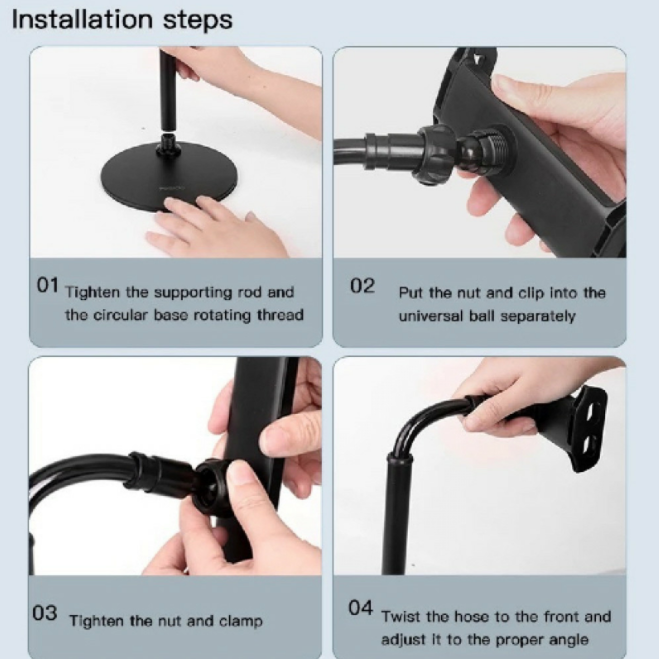 Installation steps

01 Tighten the supporting rod and the circular base rotating thread

02 Put the nut and clip into the universal ball separately

03 Tighten the nut and clamp

04 Twist the hose to the front and adjust it to the proper angle