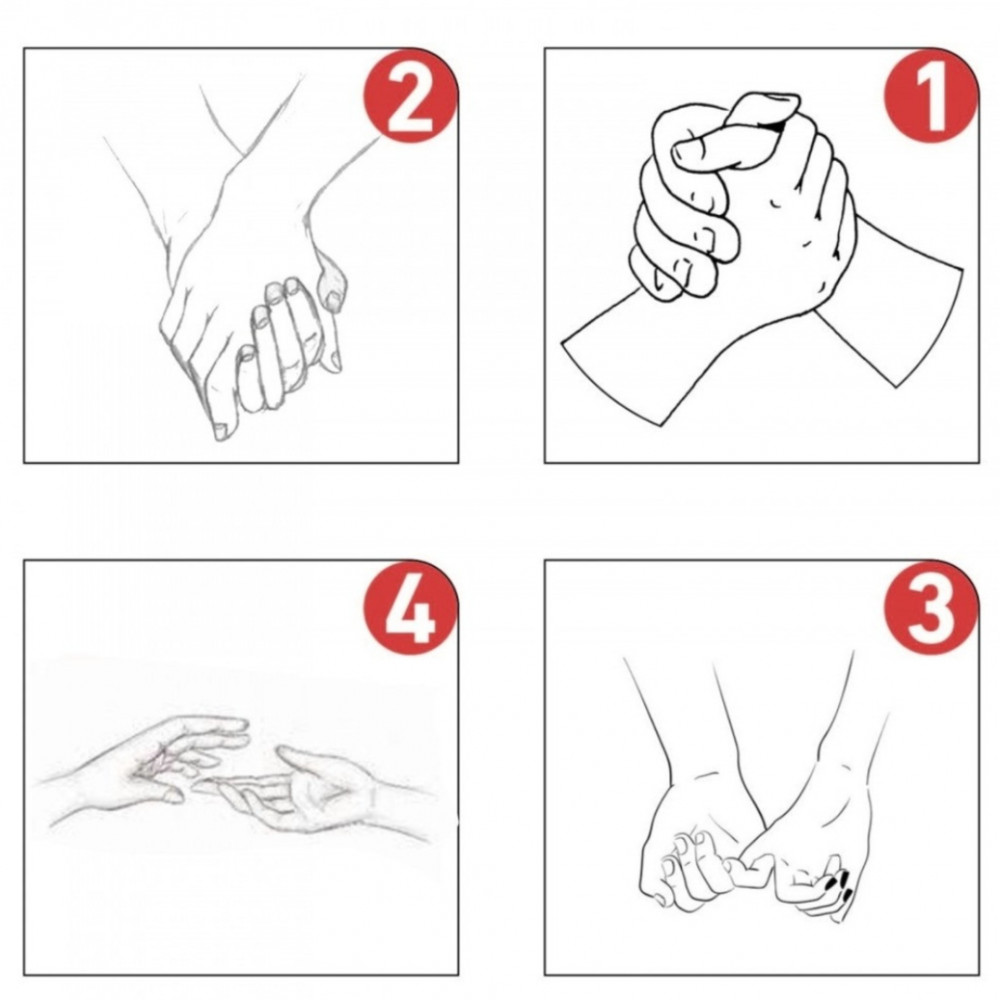 2

1

4

3