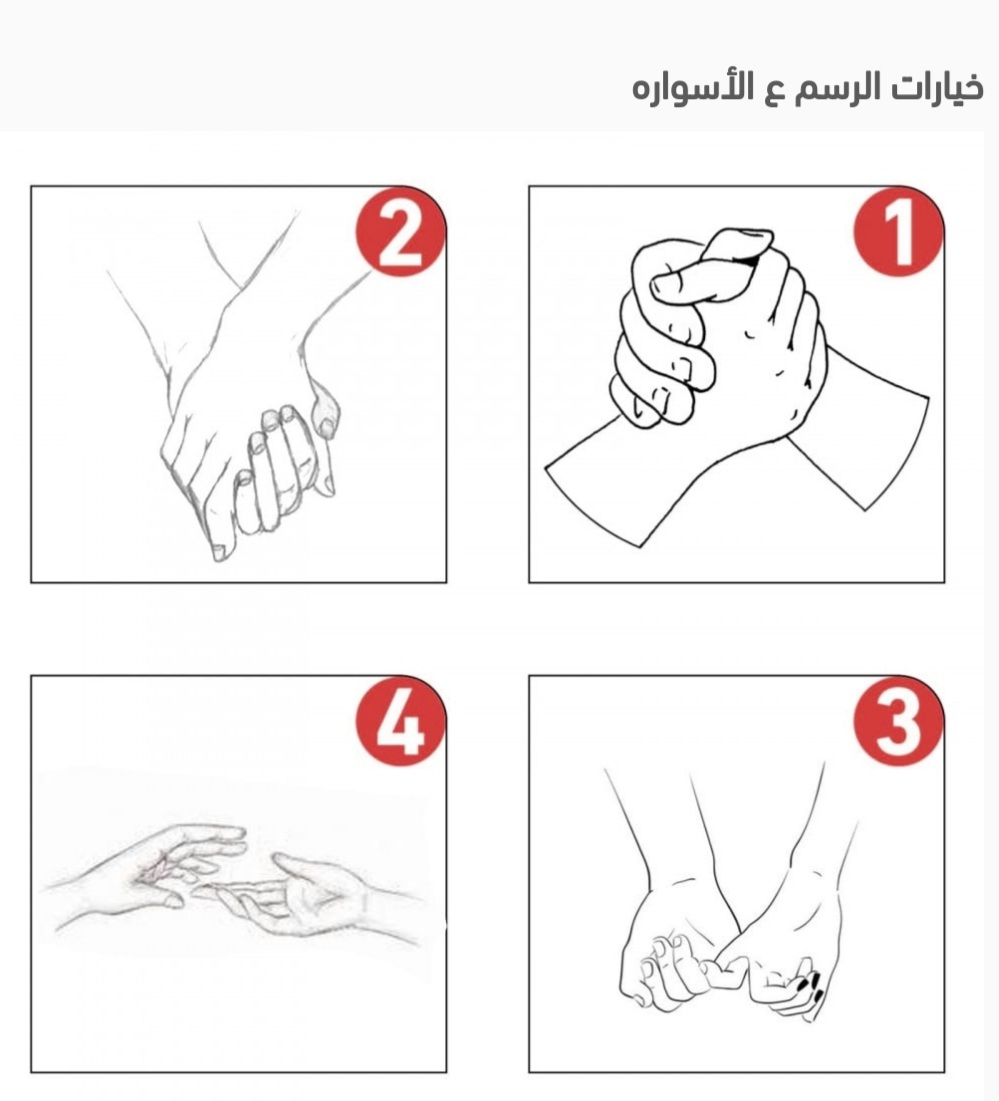 خيارات الرسم ع الأسواره

1

2

3

4