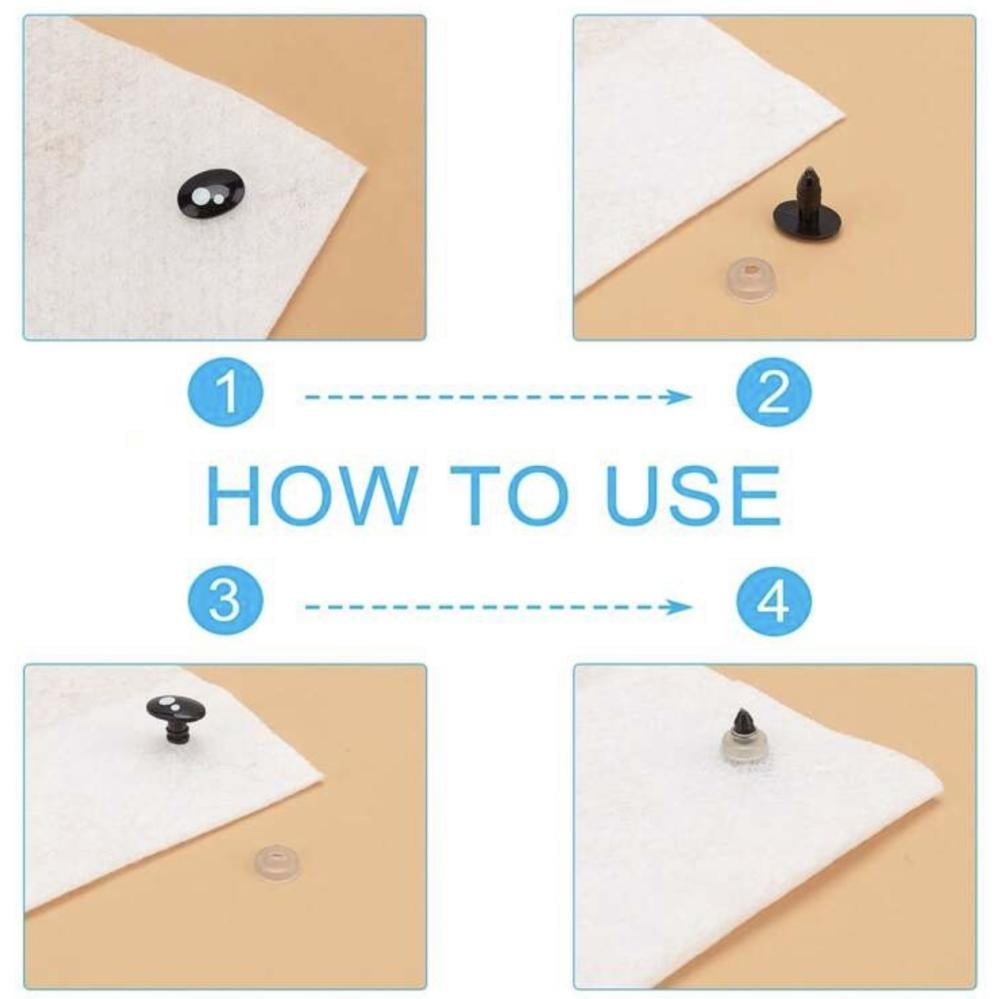 1

2

HOW TO USE

3

4