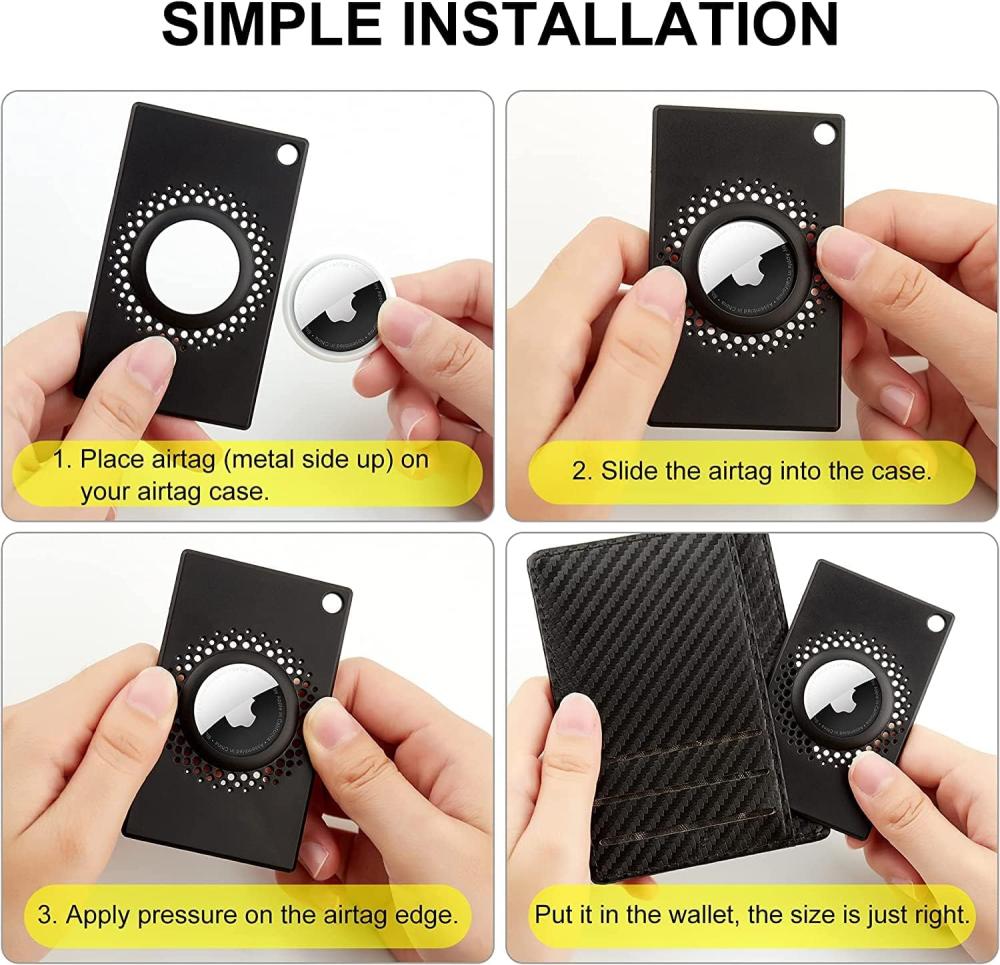 SIMPLE INSTALLATION

1. Place airtag (metal side up) on your airtag case.

2. Slide the airtag into the case.

3. Apply pressure on the airtag edge.

Put it in the wallet, the size is just right.