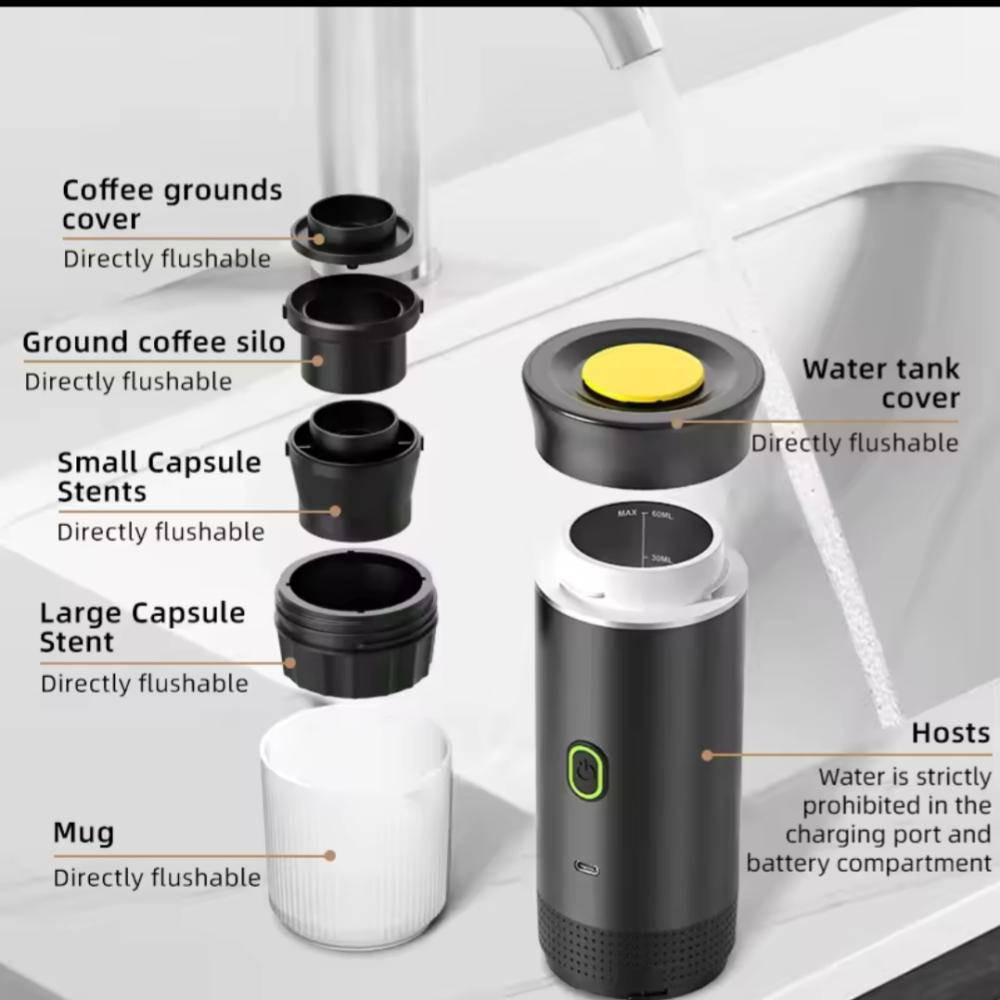 Coffee grounds cover
Directly flushable

Ground coffee silo
Directly flushable

Small Capsule Stents
Directly flushable

Large Capsule Stent
Directly flushable

Mug
Directly flushable

Water tank cover
Directly flushable

MAX 60ML
30ML

Hosts
Water is strictly prohibited in the charging port and battery compartment