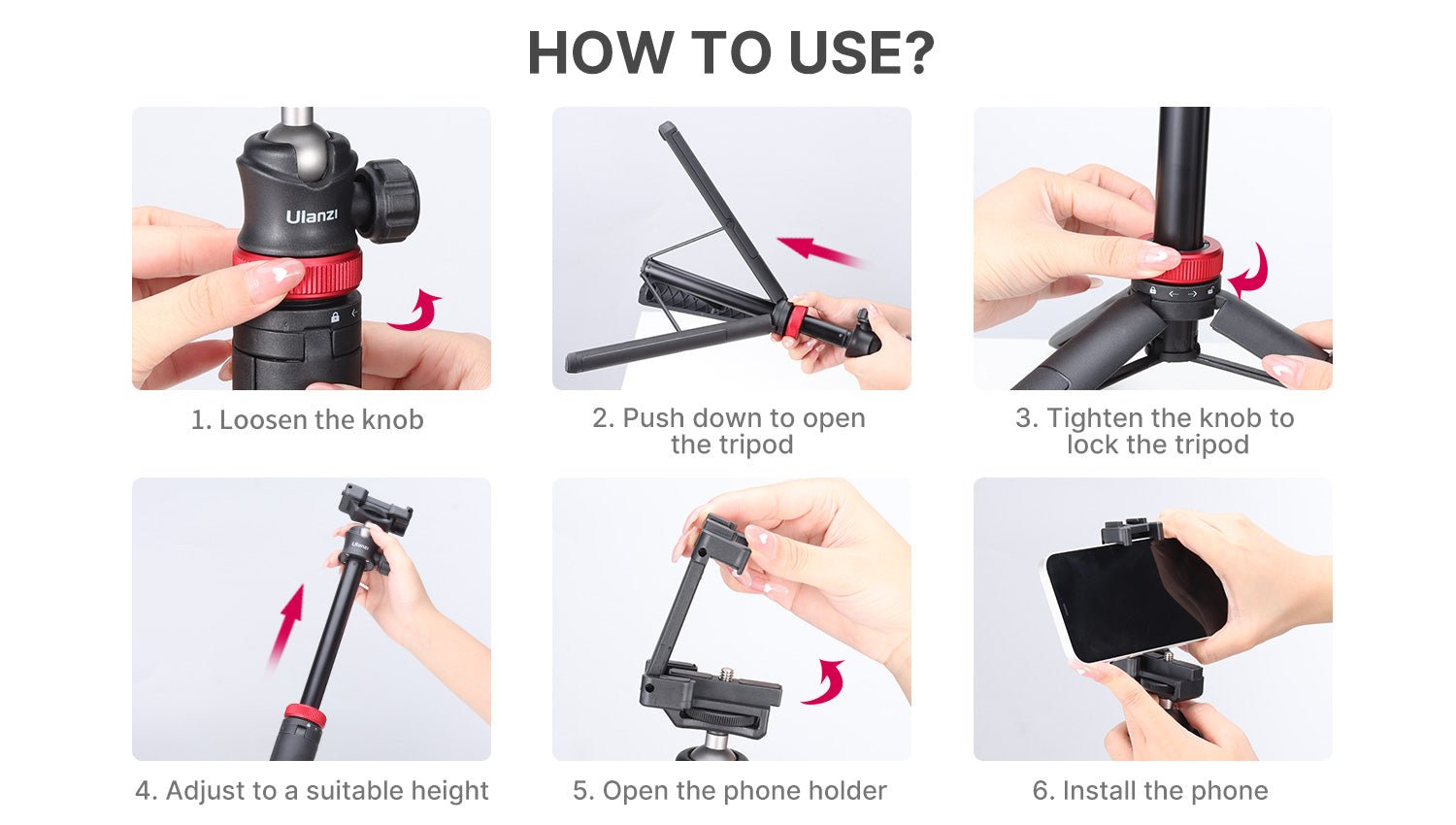 HOW TO USE?

Ulanzi

1. Loosen the knob

2. Push down to open the tripod

3. Tighten the knob to lock the tripod

Ulanzi

4. Adjust to a suitable height

5. Open the phone holder

6. Install the phone