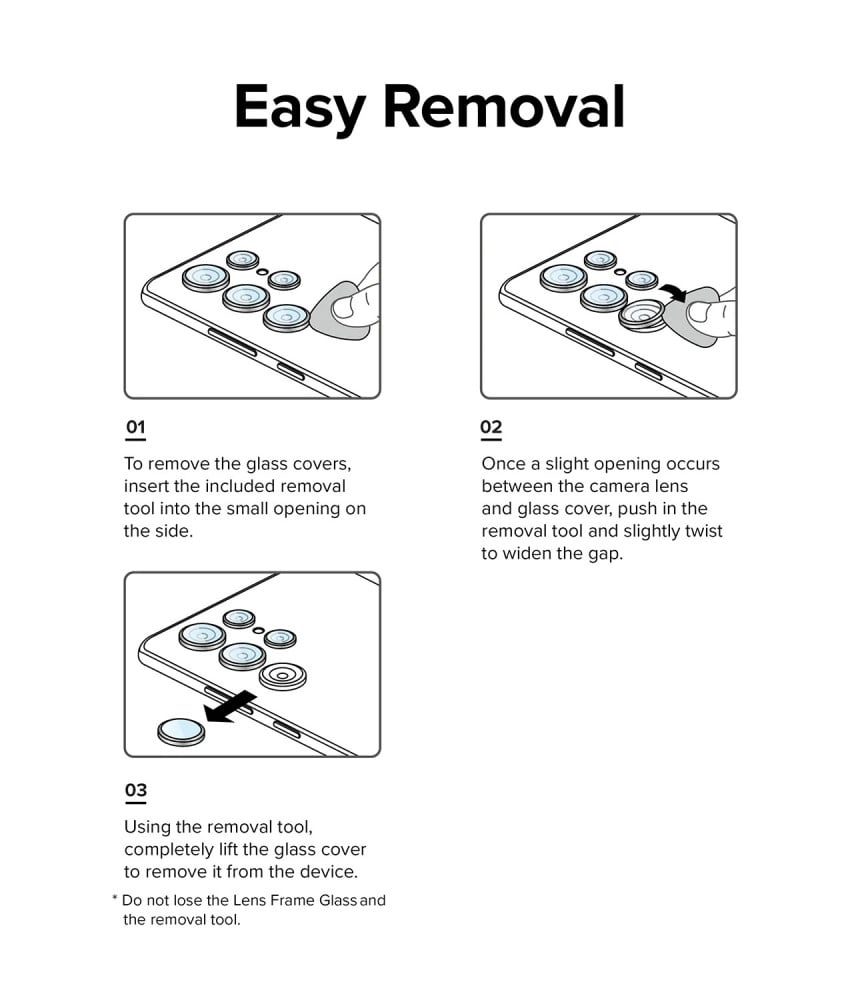 Easy Removal

01

To remove the glass covers, insert the included removal tool into the small opening on the side.

02

Once a slight opening occurs between the camera lens and glass cover, push in the removal tool and slightly twist to widen the gap.

03

Using the removal tool, completely lift the glass cover to remove it from the device.

* Do not lose the Lens Frame Glass and the removal tool.