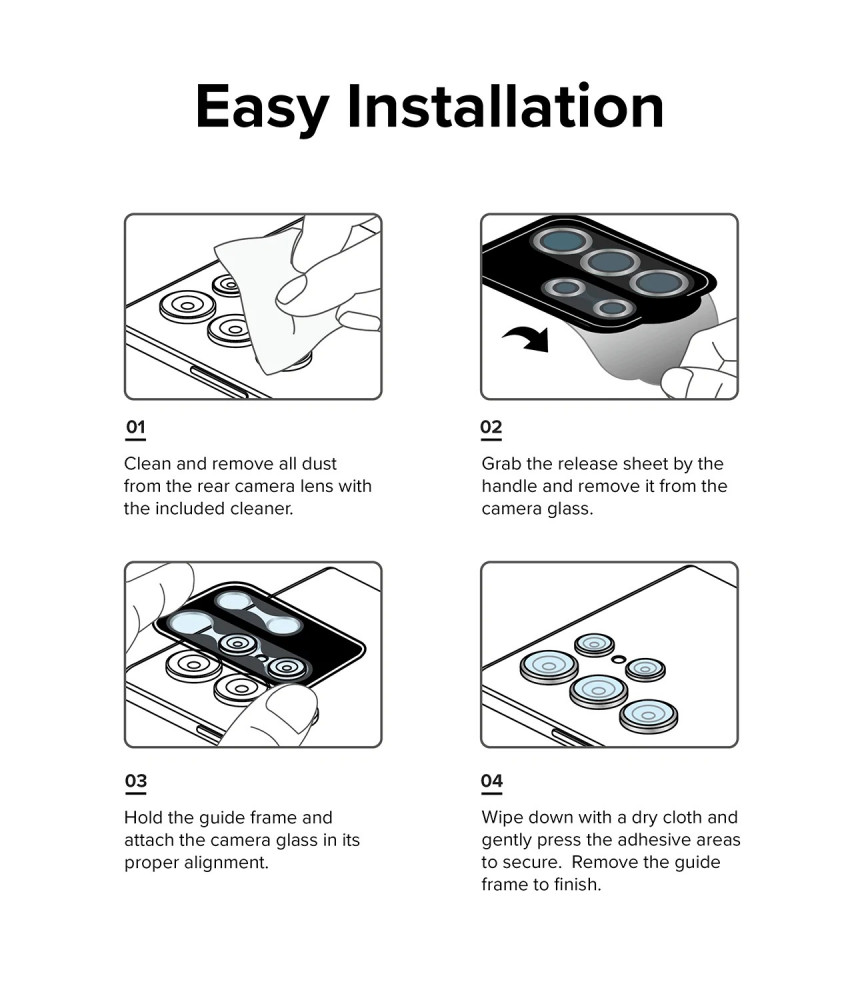 Easy Installation

01

Clean and remove all dust from the rear camera lens with the included cleaner.

02

Grab the release sheet by the handle and remove it from the camera glass.

03

Hold the guide frame and attach the camera glass in its proper alignment.

04

Wipe down with a dry cloth and gently press the adhesive areas to secure.  Remove the guide frame to finish.