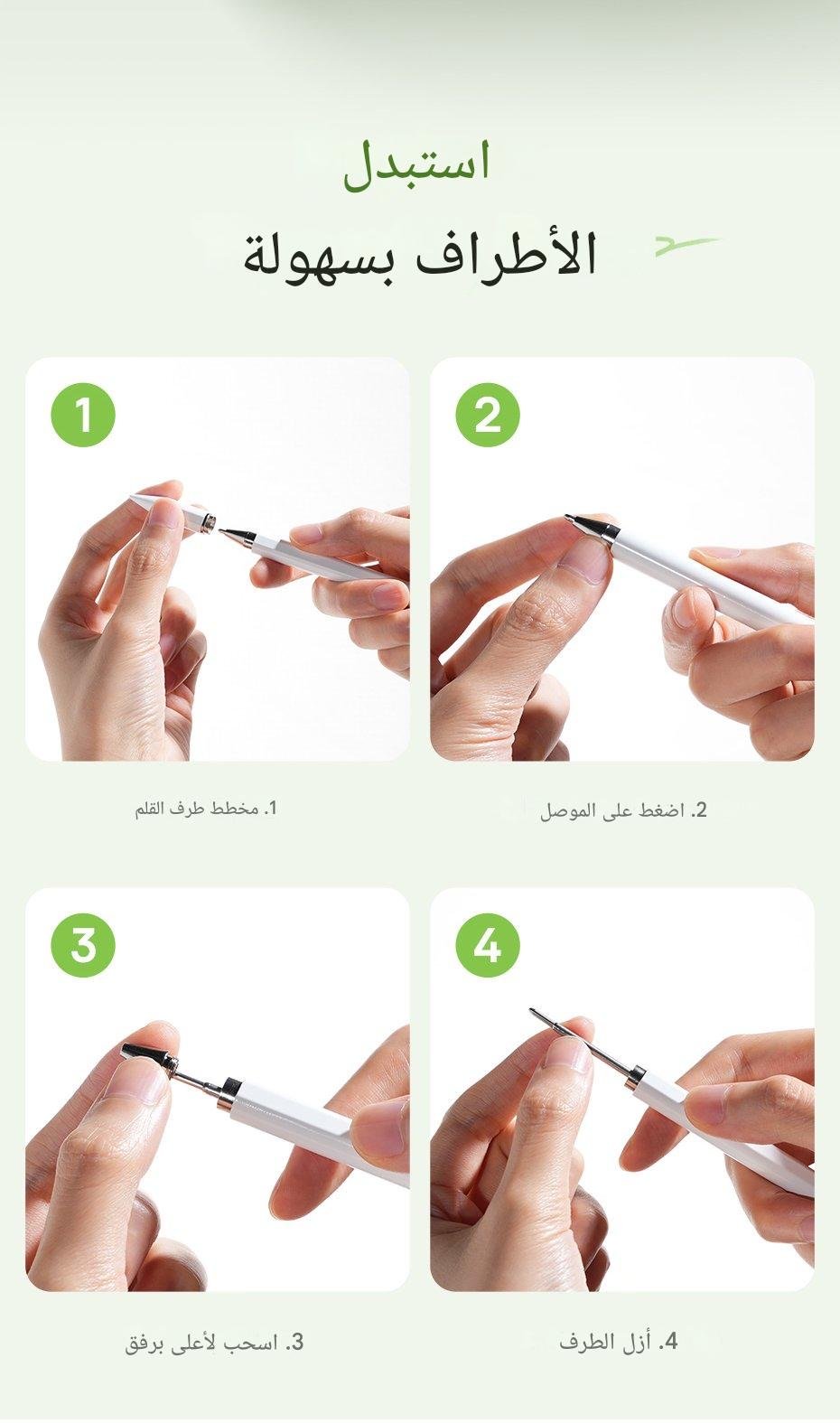 استبدل
الأطراف بسهولة

1

2

1. مخطط طرف القلم

2. اضغط على الموصل

3

4

3. اسحب لأعلى برفق

4. أزل الطرف