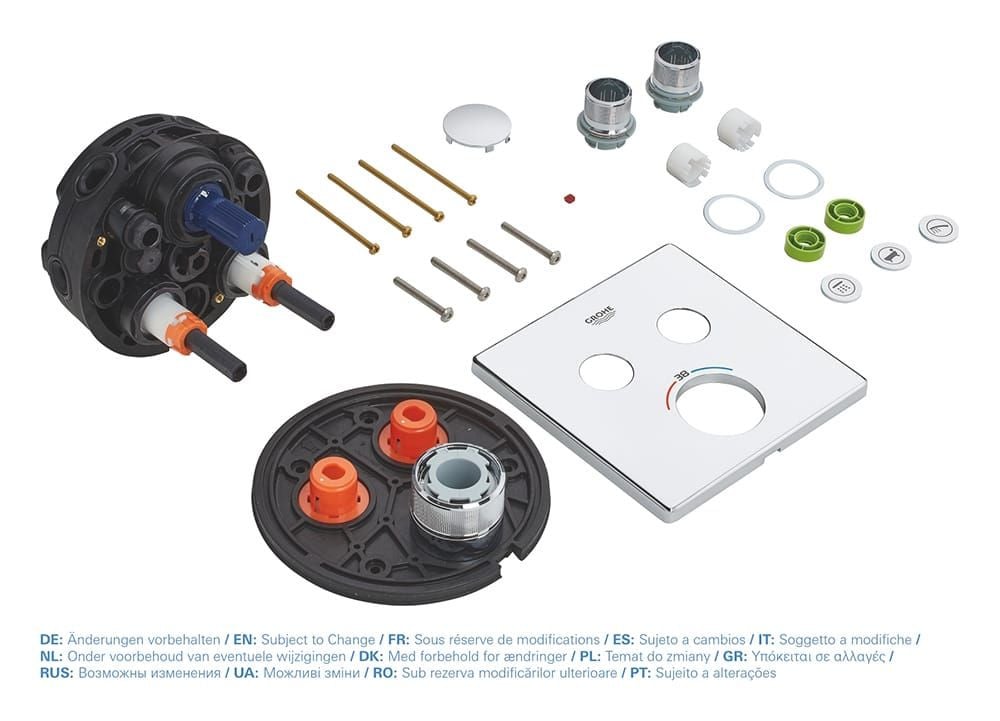 GROHE

38

DE: Änderungen vorbehalten / EN: Subject to Change / FR: Sous réserve de modifications / ES: Sujeto a cambios / IT: Soggetto a modifiche / NL: Onder voorbehoud van eventuele wijzigingen / DK: Med forbehold for ændringer / PL: Temat do zmiany / GR: Υπόκειται σε αλλαγές / RUS: Возможны изменения / UA: Можливі зміни / RO: Sub rezerva modificărilor ulterioare / PT: Sujeito a alterações