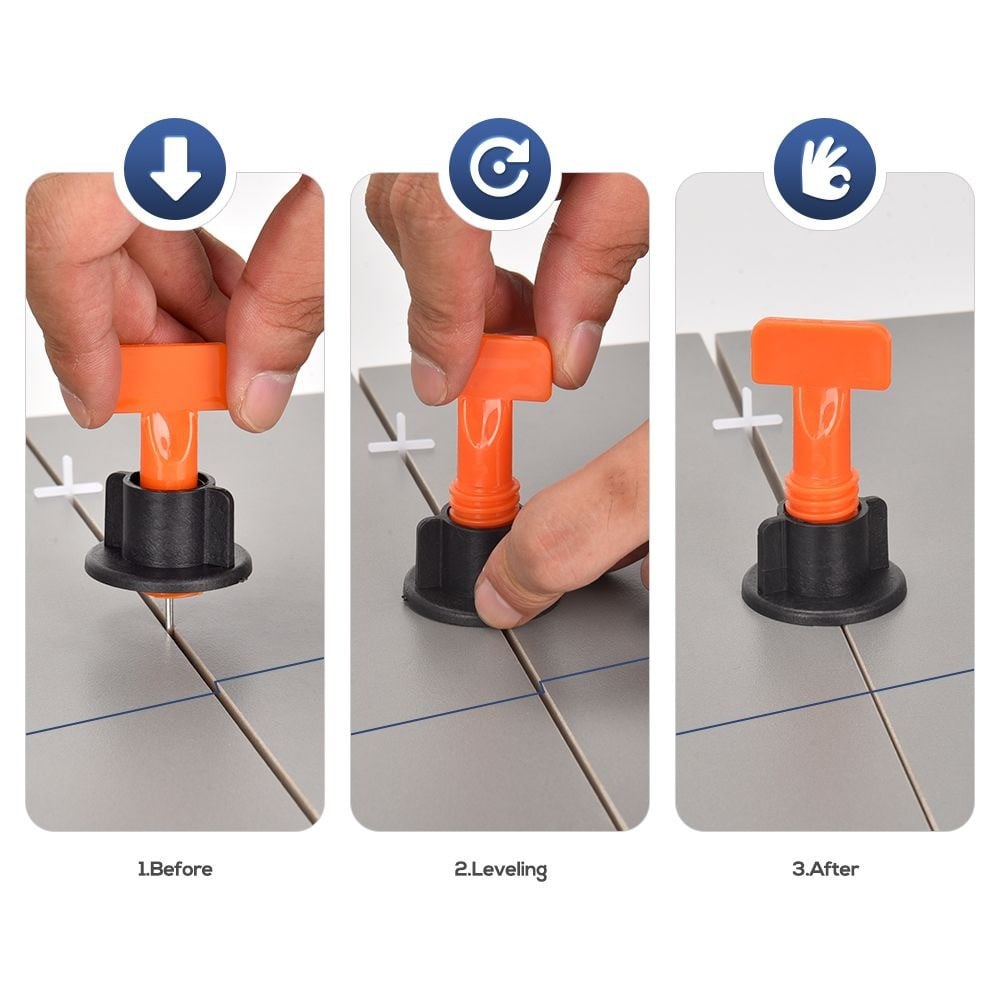 1.Before

2.Leveling

3.After