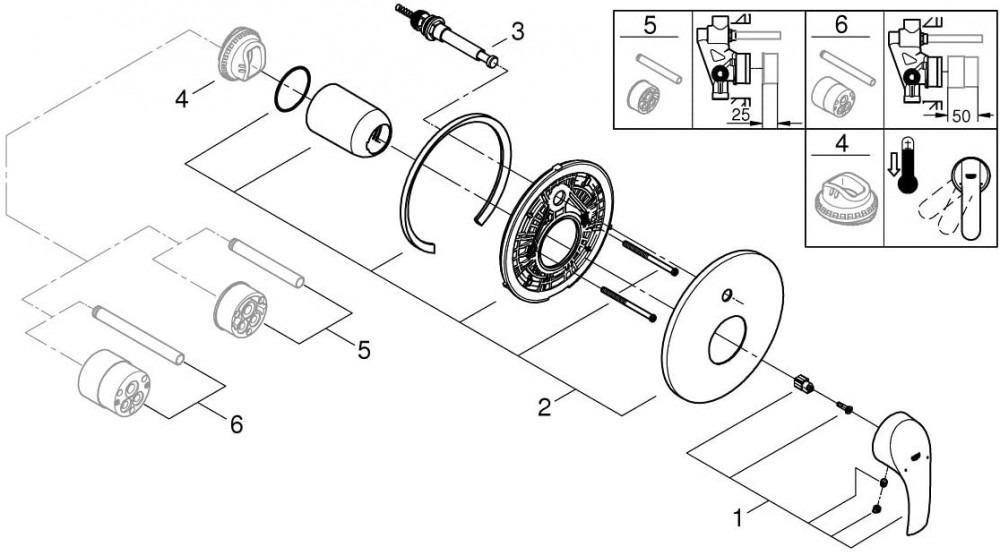 3
4
5
6
2
1
5
25
6
50
4