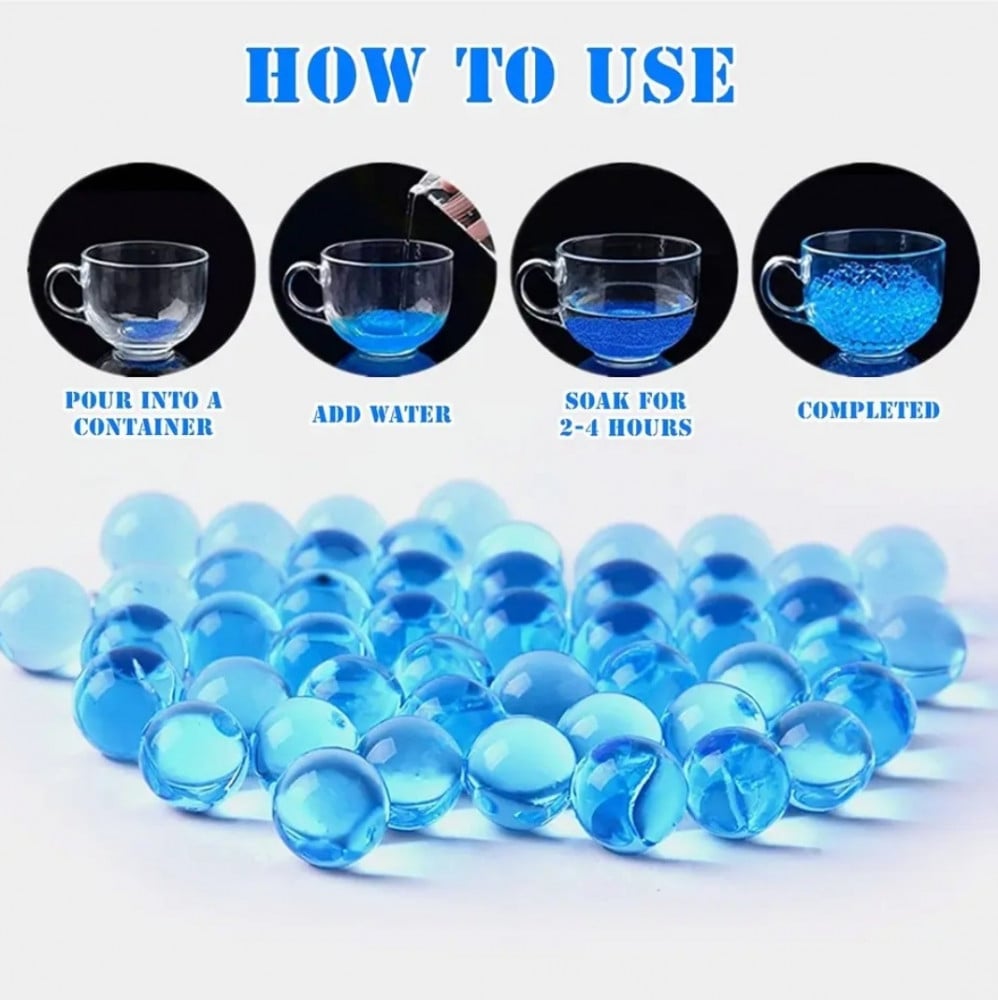 HOW TO USE

POUR INTO A CONTAINER

ADD WATER

SOAK FOR 2-4 HOURS

COMPLETED