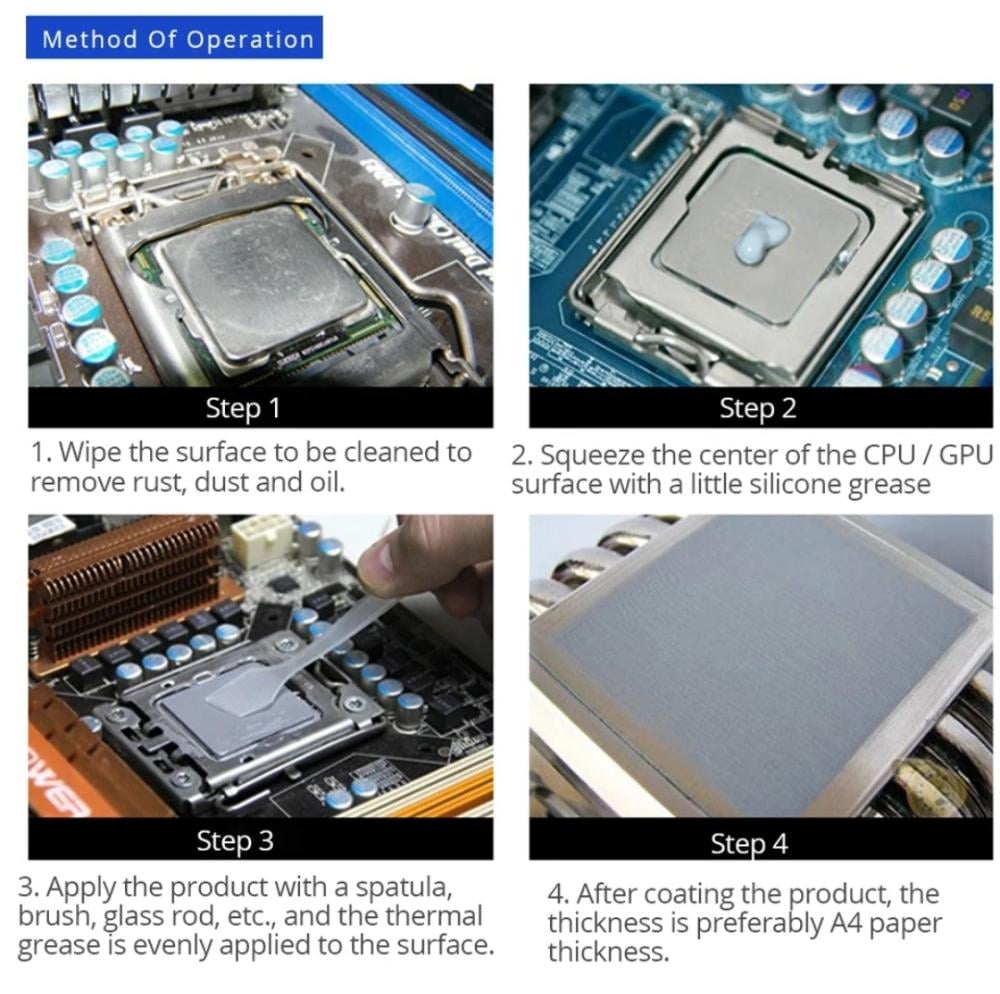 Method Of Operation

Step 1

1. Wipe the surface to be cleaned to remove rust, dust and oil.

Step 2

2. Squeeze the center of the CPU / GPU surface with a little silicone grease

Step 3

3. Apply the product with a spatula, brush, glass rod, etc., and the thermal grease is evenly applied to the surface.

Step 4

4. After coating the product, the thickness is preferably A4 paper thickness.