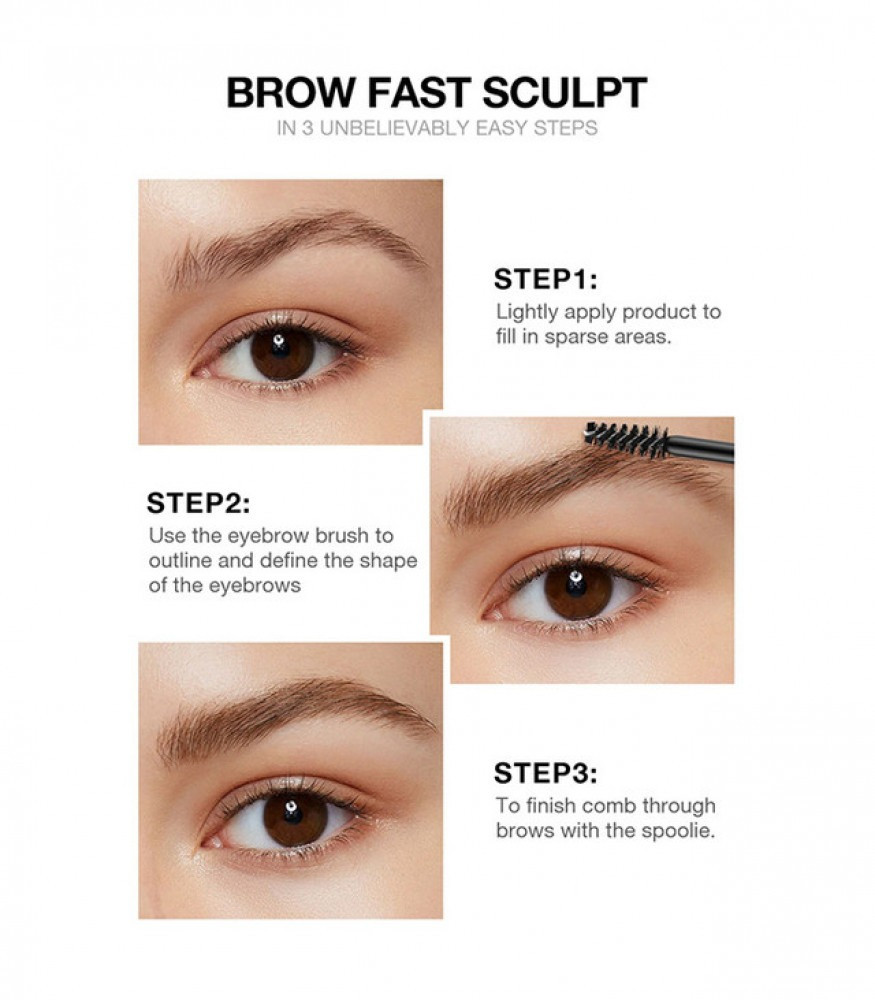 BROW FAST SCULPT
IN 3 UNBELIEVABLY EASY STEPS

STEP1:
Lightly apply product to fill in sparse areas.

STEP2:
Use the eyebrow brush to outline and define the shape of the eyebrows

STEP3:
To finish comb through brows with the spoolie.