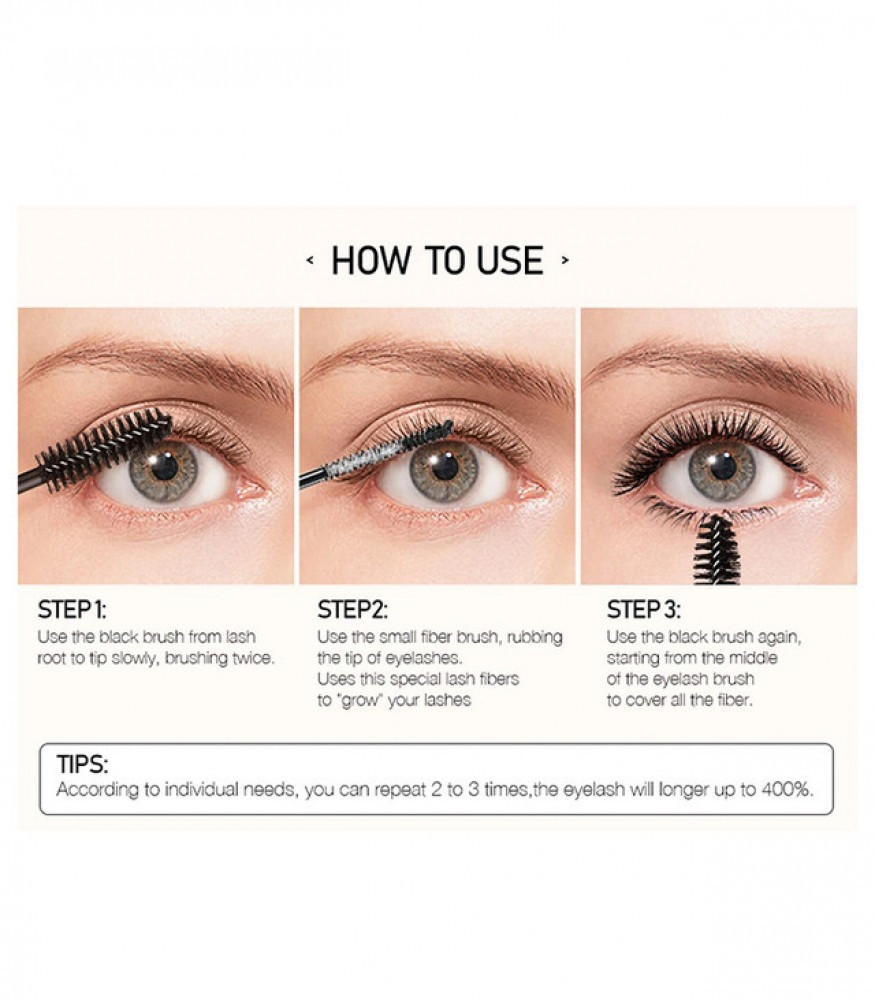 ‹ HOW TO USE ›

STEP 1:
Use the black brush from lash root to tip slowly, brushing twice.

STEP2:
Use the small fiber brush, rubbing the tip of eyelashes.
Uses this special lash fibers to "grow" your lashes

STEP 3:
Use the black brush again, starting from the middle of the eyelash brush to cover all the fiber.

TIPS:
According to individual needs, you can repeat 2 to 3 times,the eyelash will longer up to 400%.