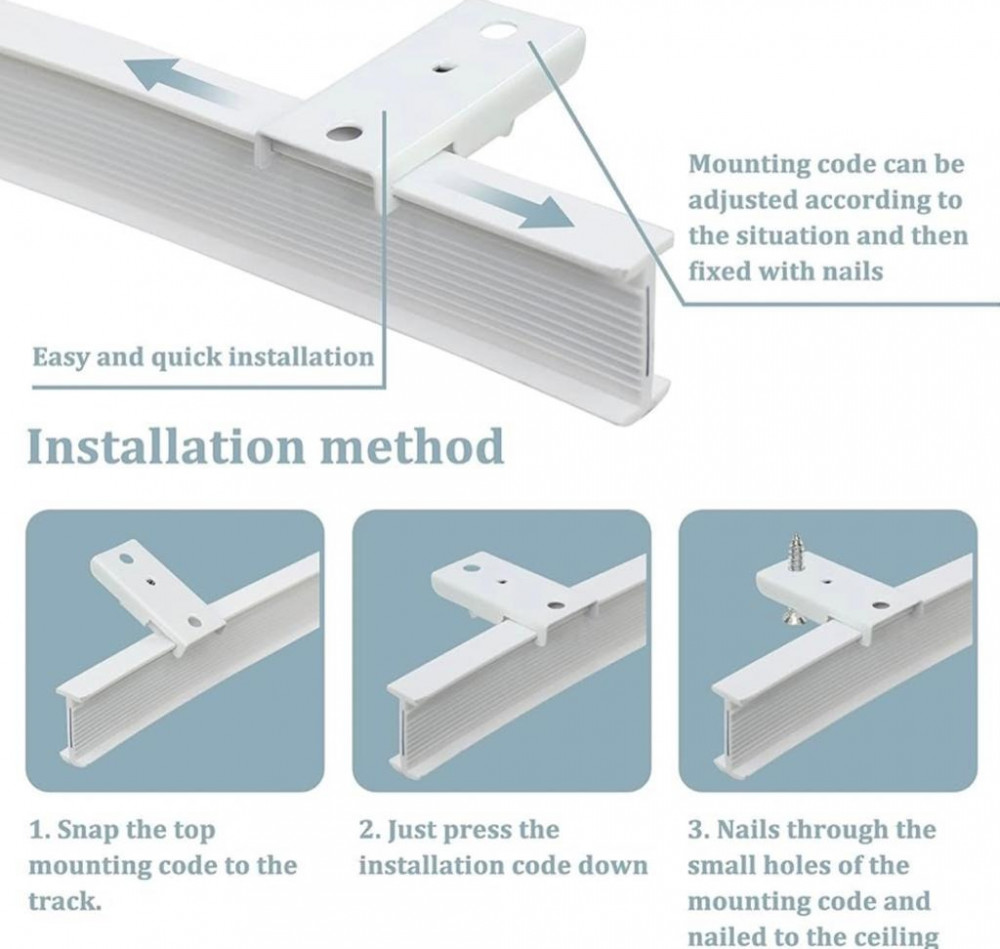 Mounting code can be adjusted according to the situation and then fixed with nails

Easy and quick installation

Installation method

1. Snap the top mounting code to the track.

2. Just press the installation code down

3. Nails through the small holes of the mounting code and nailed to the ceiling