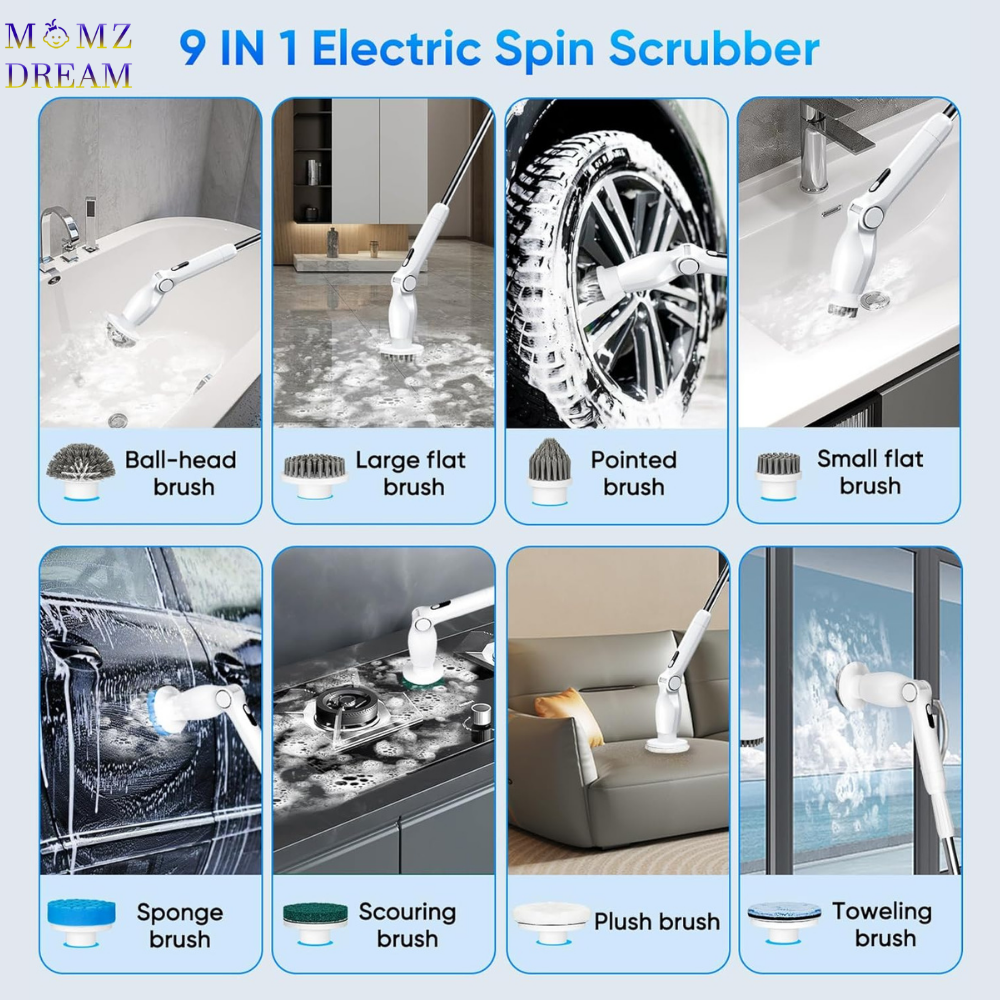 MOMZ DREAM

9 IN 1 Electric Spin Scrubber

Ball-head brush

Large flat brush

Pointed brush

Small flat brush

Sponge brush

Scouring brush

Plush brush

Toweling brush