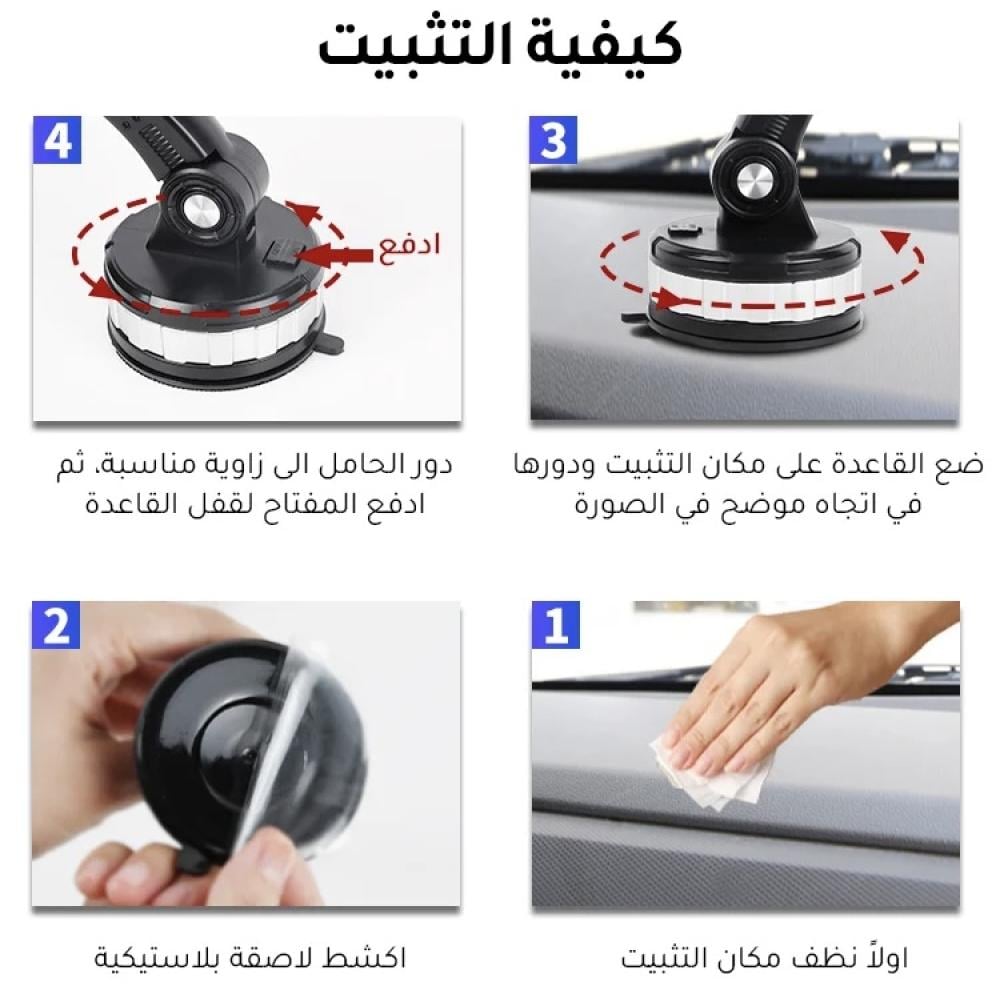 كيفية التثبيت

3

ضع القاعدة على مكان التثبيت ودورها في اتجاه موضح في الصورة

4

ادفع

دور الحامل الى زاوية مناسبة، ثم ادفع المفتاح لقفل القاعدة

1

اولاً نظف مكان التثبيت

2

اكشط لاصقة بلاستيكية