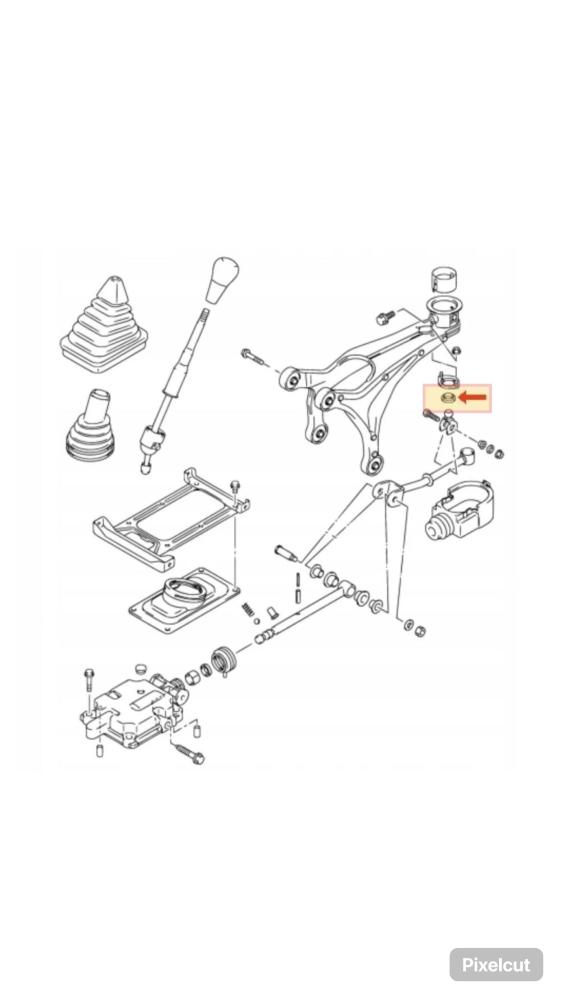 Pixelcut