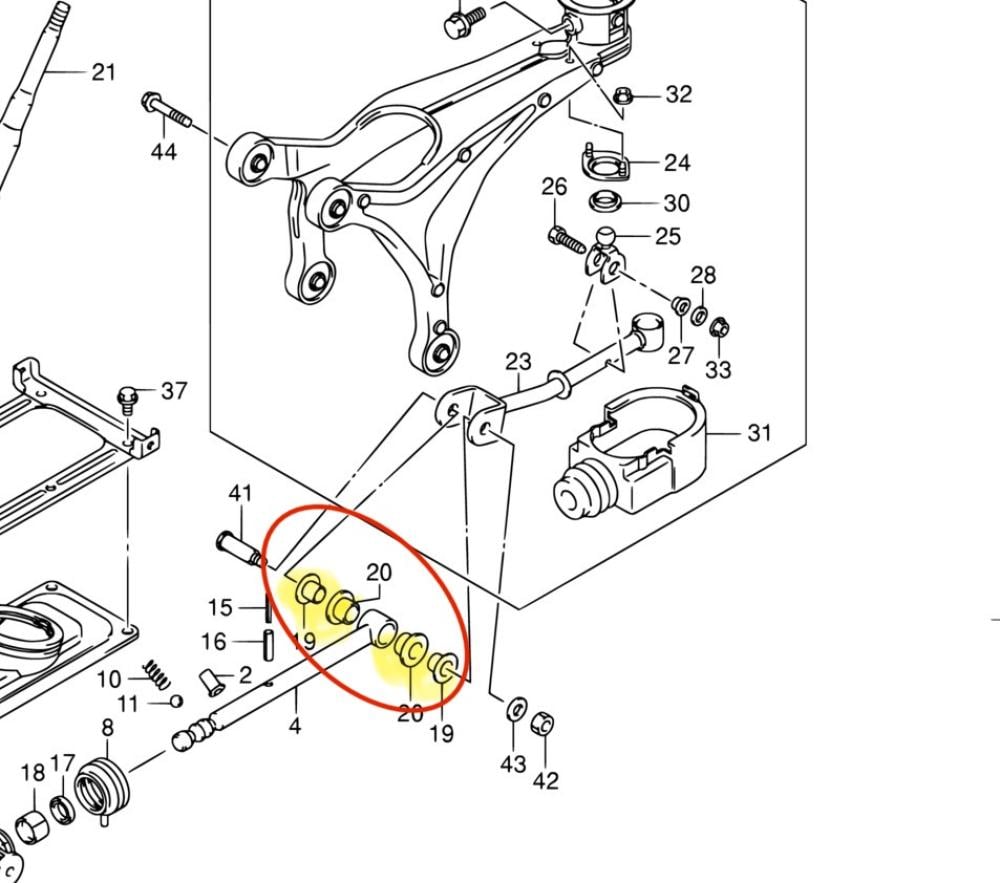 21
44
32
24
26
30
25
28
27
33
23
37
31
41
20
15
19
16
10
2
11
4
20
19
8
43
42
18
17